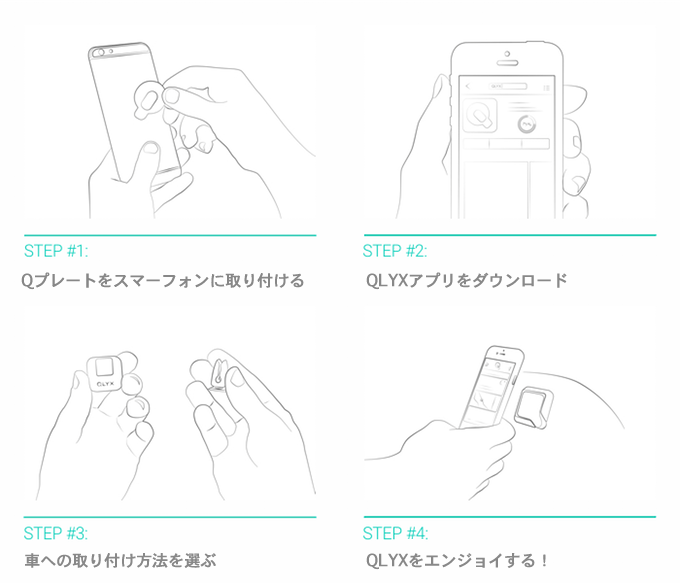 STEP #1:
Qプレートをスマーフォンに取り付ける

STEP #2:
QLYXアプリをダウンロード

QLYX

STEP #3:
車への取り付け方法を選ぶ

STEP #4:
QLYXをエンジョイする！