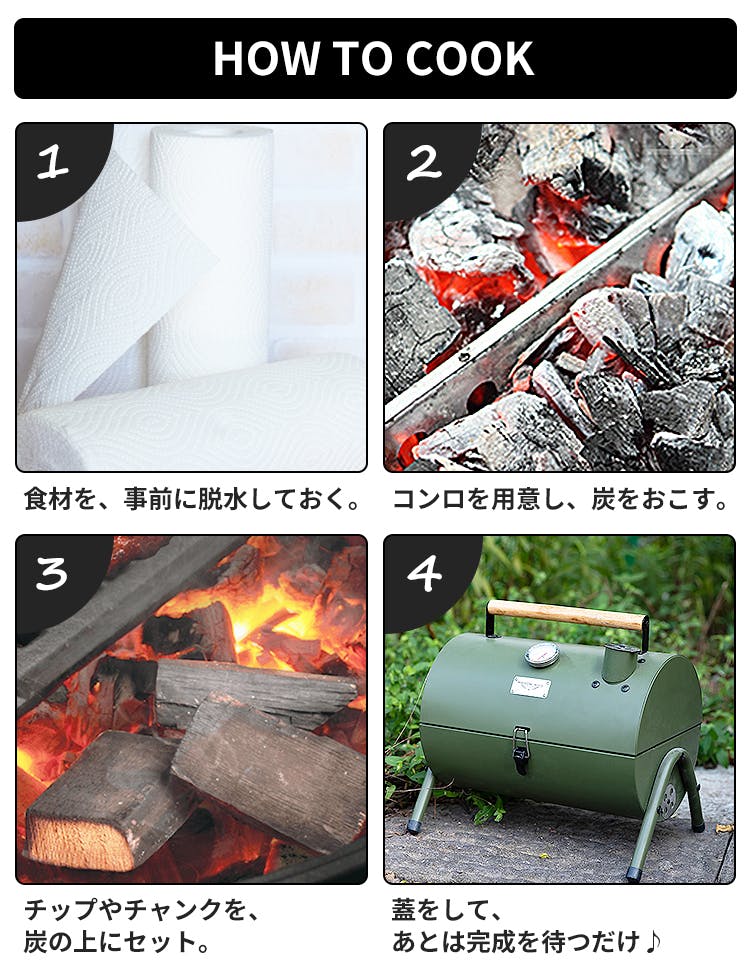 HOW TO COOK

1

食材を、事前に脱水しておく。

2

コンロを用意し、炭をおこす。

3

チップやチャンクを、炭の上にセット。

4

蓋をして、あとは完成を待つだけ♪