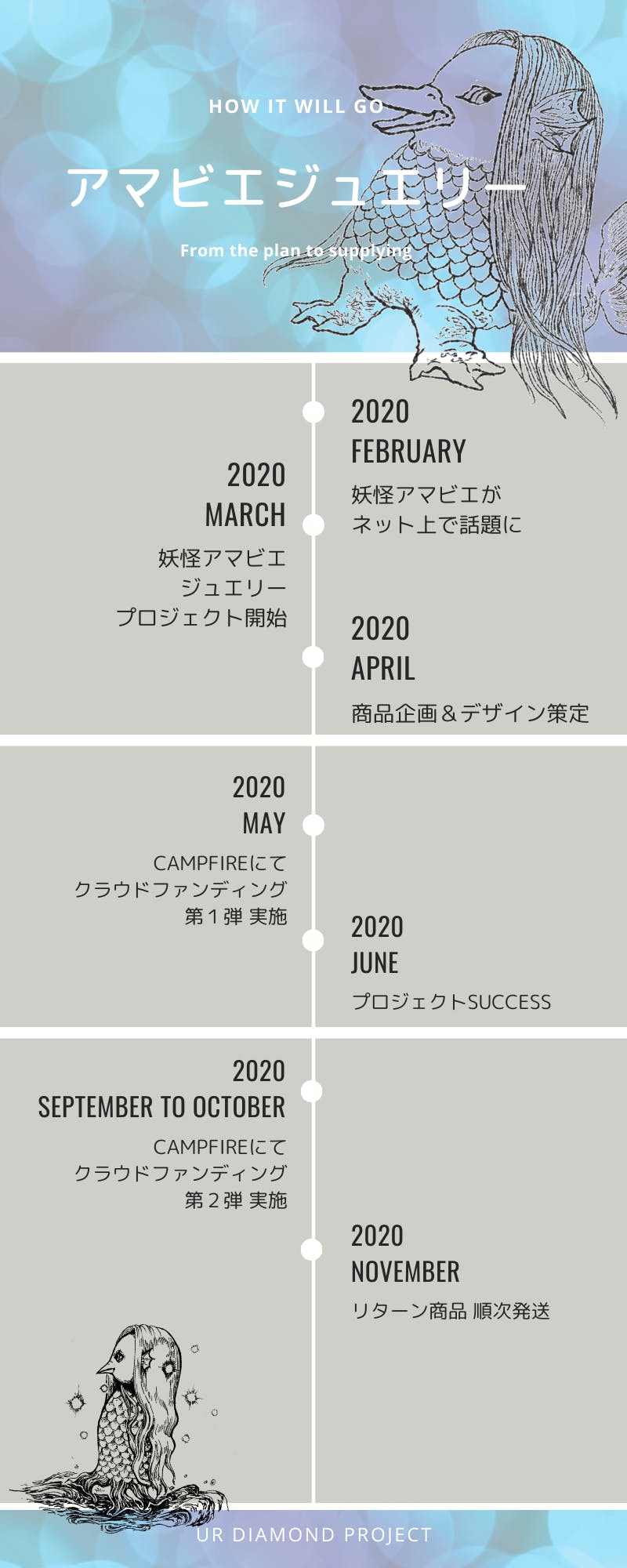 HOW IT WILL GO

アマビエジュエリー

From the plan to supplying

2020
FEBRUARY
妖怪アマビエが
ネット上で話題に

2020
MARCH
妖怪アマビエ
ジュエリー
プロジェクト開始

2020
APRIL
商品企画＆デザイン策定

2020
MAY
CAMPFIREにて
クラウドファンディング
第１弾 実施

2020
JUNE
プロジェクトSUCCESS

2020
SEPTEMBER TO OCTOBER
CAMPFIREにて
クラウドファンディング
第２弾 実施

2020
NOVEMBER
リターン商品 順次発送

UR DIAMOND PROJECT