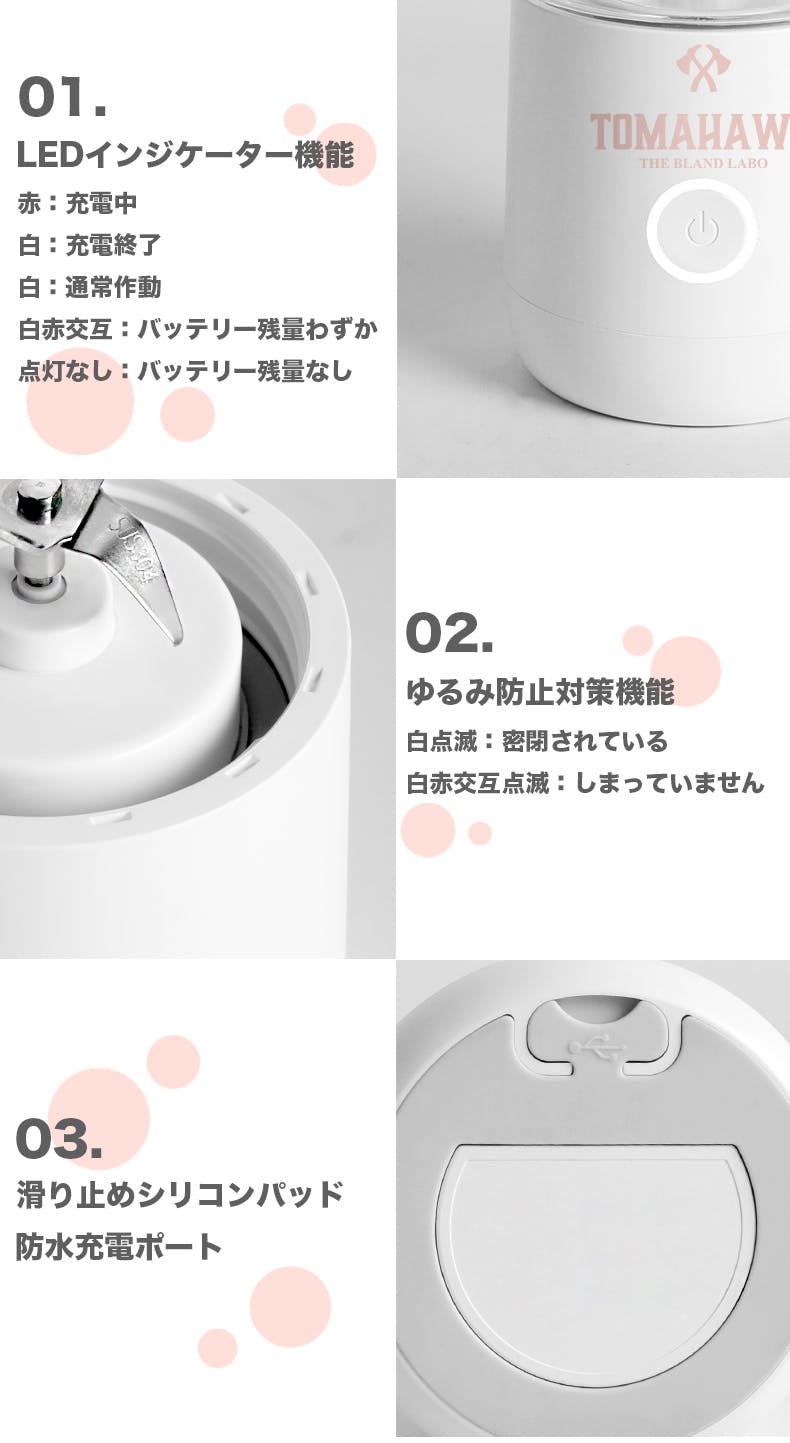 01.

LEDインジケーター機能

赤：充電中

白：充電終了

白：通常作動

白赤交互：バッテリー残量わずか

点灯なし：バッテリー残量なし

TOMAHAW

THE BLAND LABO

SUS304

02.

ゆるみ防止対策機能

白点滅：密閉されている

白赤交互点滅：しまっていません

03.

滑り止めシリコンパッド

防水充電ポート