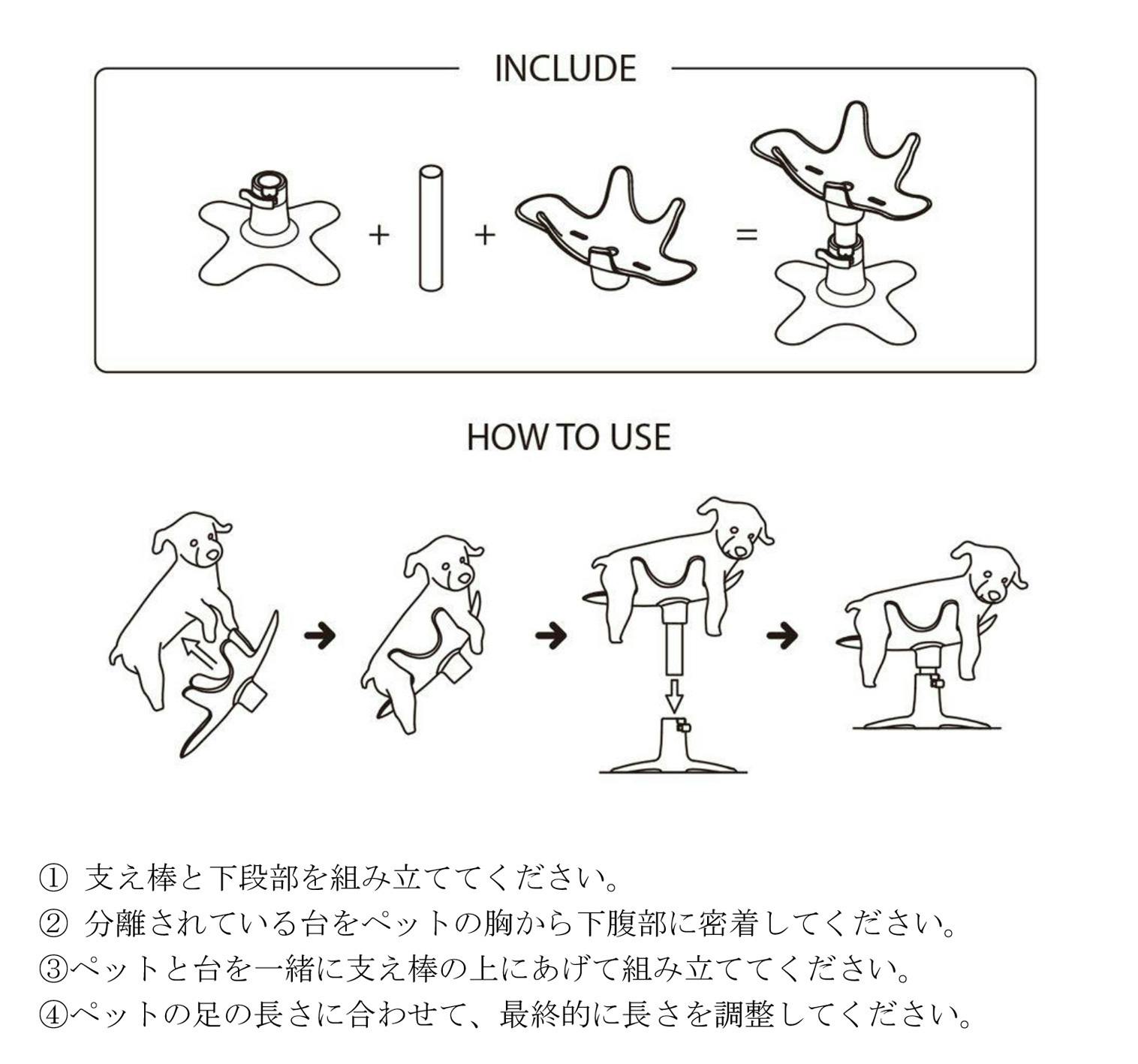 INCLUDE

+ + =

HOW TO USE

① 支え棒と下段部を組み立ててください。
② 分離されている台をペットの胸から下腹部に密着してください。
③ペットと台を一緒に支え棒の上にあげて組み立ててください。
④ペットの足の長さに合わせて、最終的に長さを調整してください。