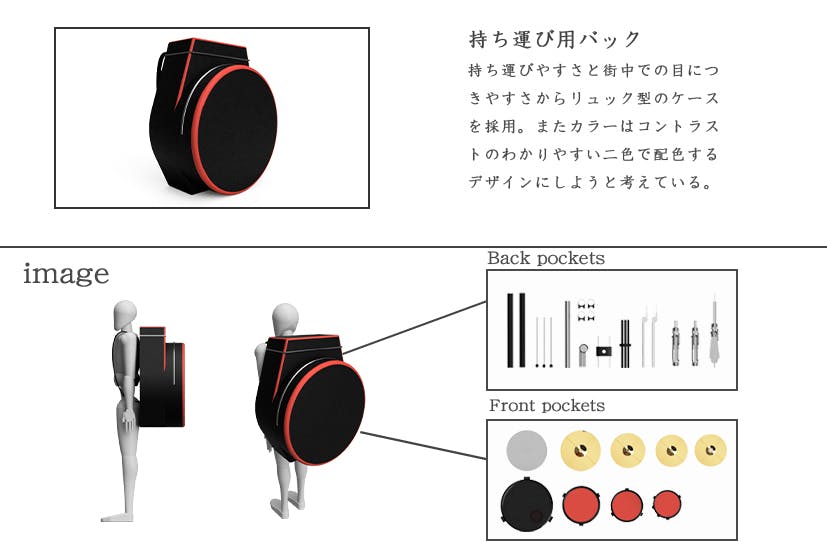 持ち運び用バック
持ち運びやすさと街中での目につきやすさからリュック型のケースを採用。またカラーはコントラストのわかりやすい二色で配色するデザインにしようと考えている。

image

Back pockets

Front pockets