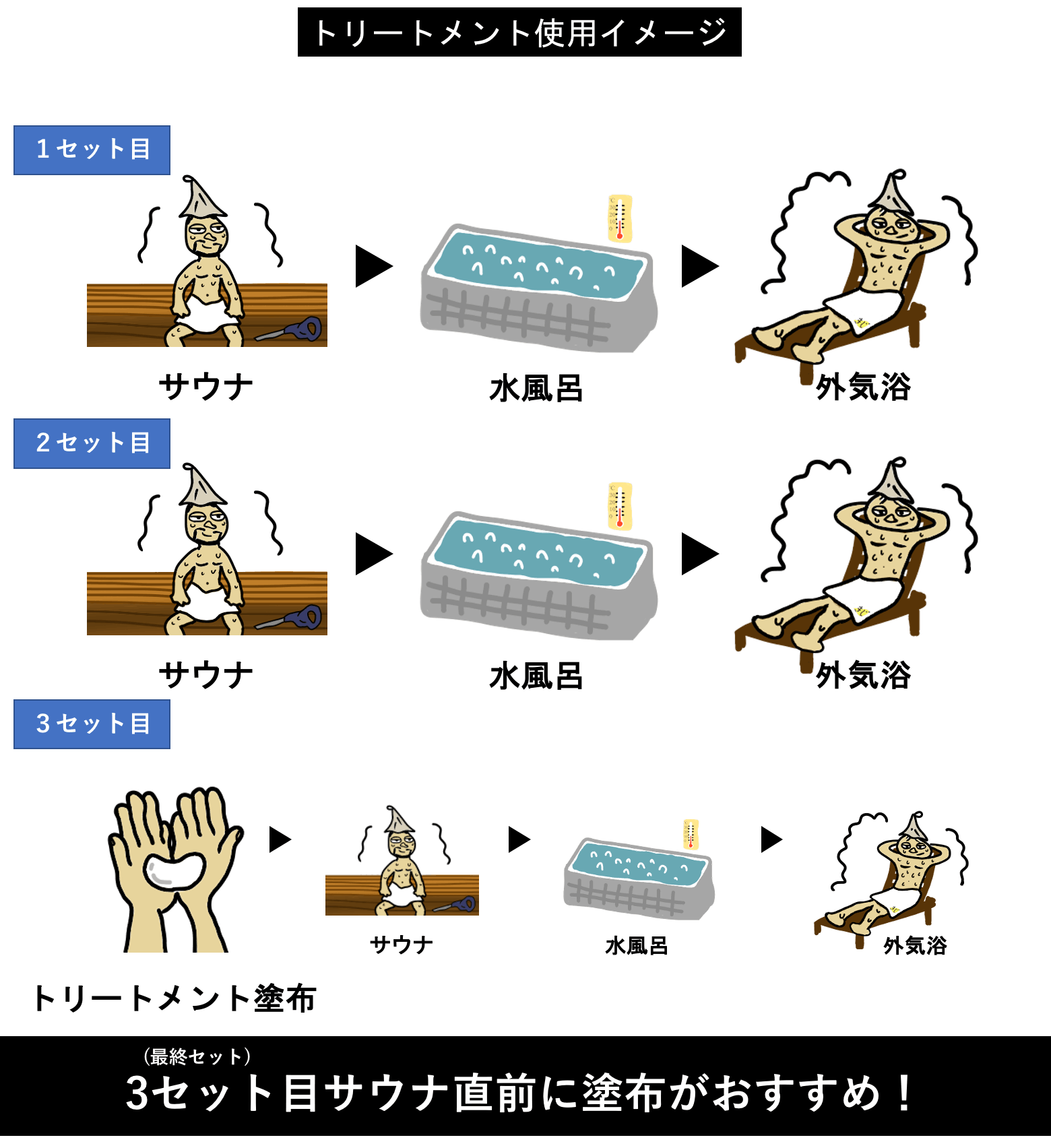 トリートメント使用イメージ

1セット目

サウナ

水風呂

外気浴

2セット目

サウナ

水風呂

外気浴

3セット目

トリートメント塗布

サウナ

水風呂

外気浴

(最終セット)
3セット目サウナ直前に塗布がおすすめ！