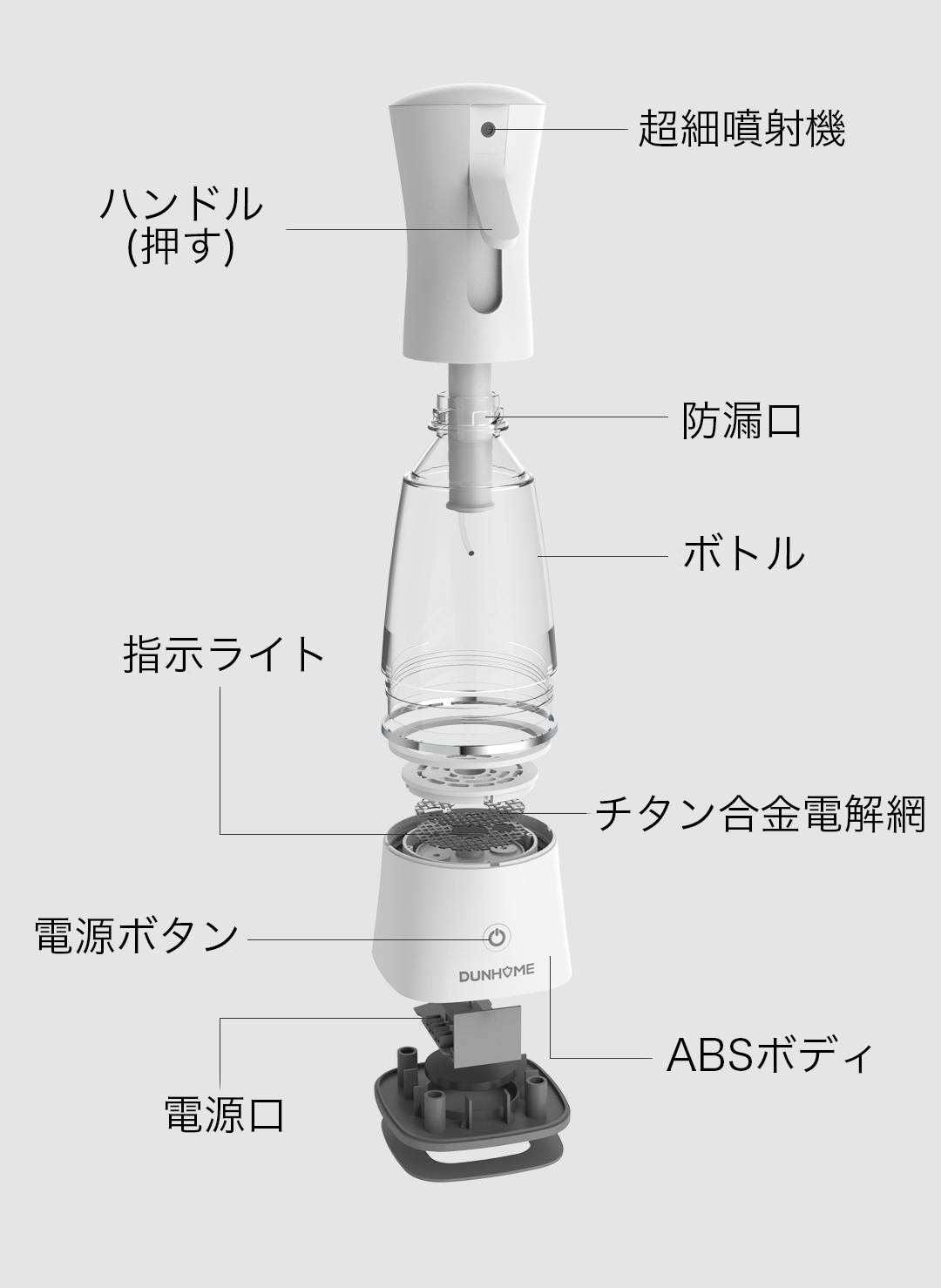 超細噴射機

ハンドル
(押す)

防漏口

ボトル

指示ライト

チタン合金電解網

電源ボタン

DUNHOME

ABSボディ

電源口