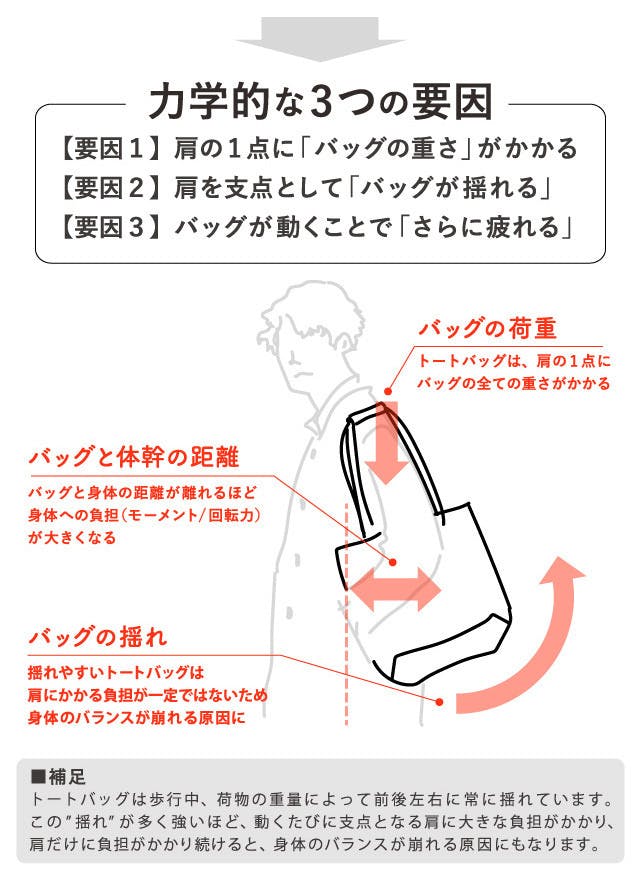 力学的な3つの要因

【要因1】肩の1点に「バッグの重さ」がかかる
【要因2】肩を支点として「バッグが揺れる」
【要因3】バッグが動くことで「さらに疲れる」

バッグの荷重
トートバッグは、肩の1点にバッグの全ての重さがかかる

バッグと体幹の距離
バッグと身体の距離が離れるほど身体への負担(モーメント/回転力)が大きくなる

バッグの揺れ
揺れやすいトートバッグは肩にかかる負担が一定ではないため身体のバランスが崩れる原因に

■補足
トートバッグは歩行中、荷物の重量によって前後左右に常に揺れています。この"揺れ"が多く強いほど、動くたびに支点となる肩に大きな負担がかかり、肩だけに負担がかかり続けると、身体のバランスが崩れる原因にもなります。