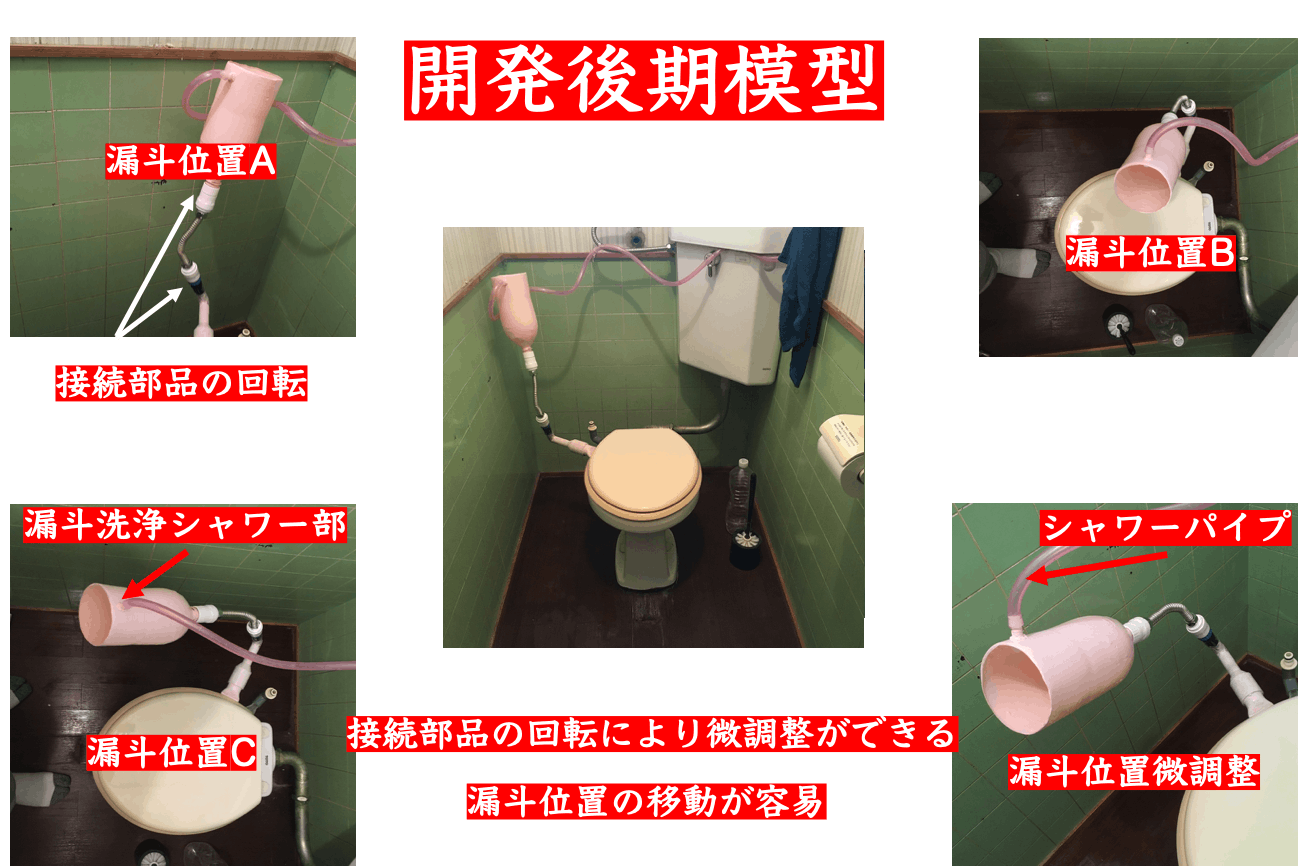 開発後期模型

漏斗位置A

接続部品の回転

漏斗位置B

漏斗洗浄シャワー部

漏斗位置C

接続部品の回転により微調整ができる

漏斗位置の移動が容易

シャワーパイプ

漏斗位置微調整