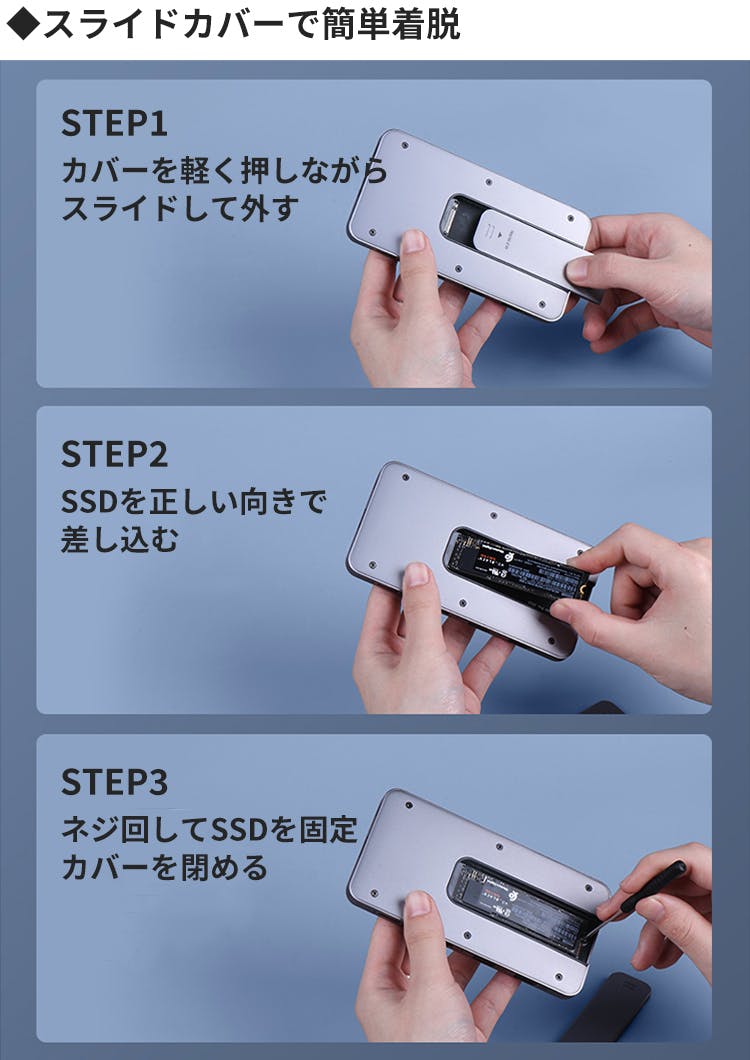 ◆スライドカバーで簡単着脱

STEP1
カバーを軽く押しながら
スライドして外す

STEP2
SSDを正しい向きで
差し込む

STEP3
ネジ回してSSDを固定
カバーを閉める