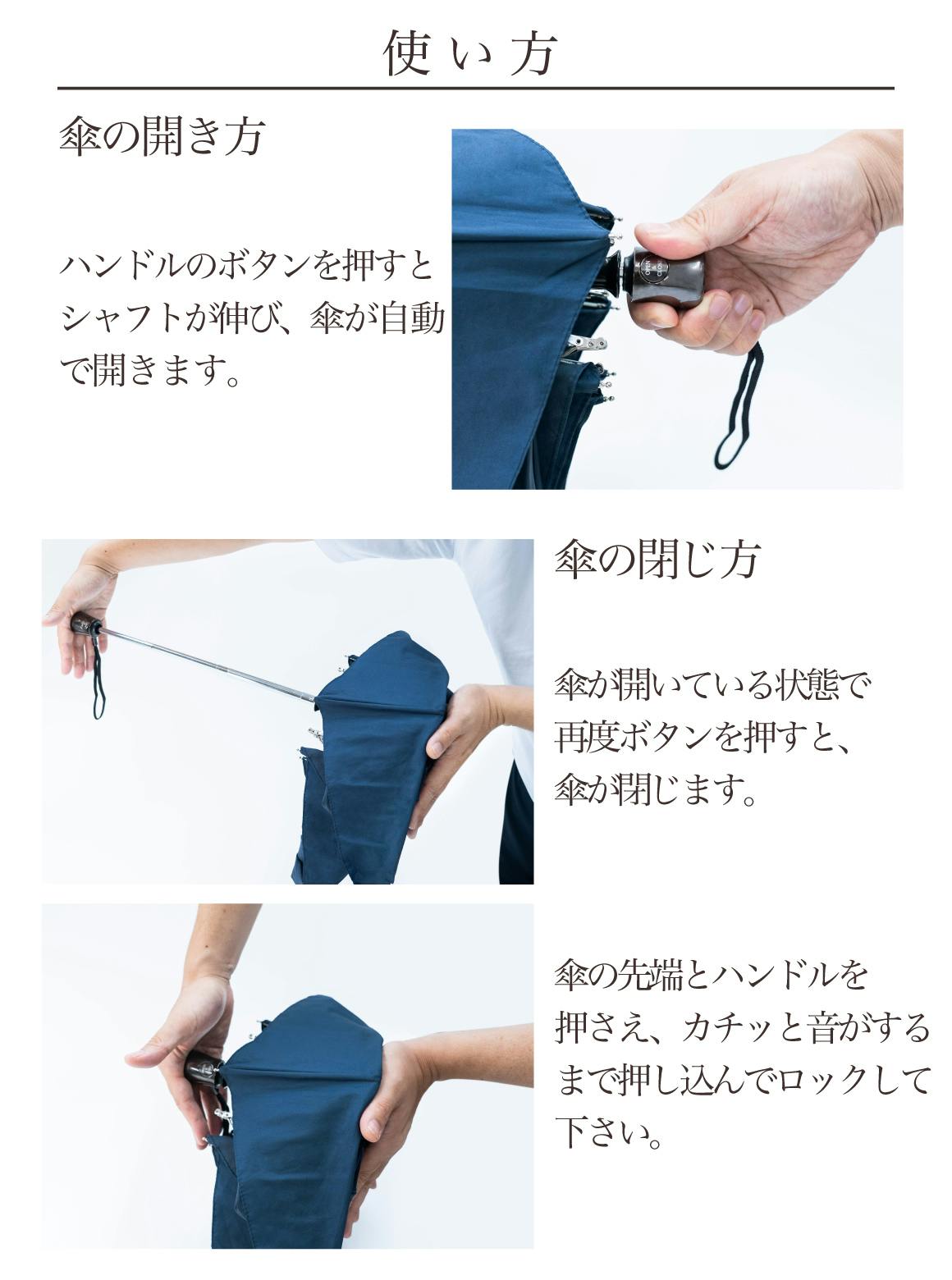 使い方

傘の開き方

ハンドルのボタンを押すとシャフトが伸び、傘が自動で開きます。

OPEN CLOSE

傘の閉じ方

傘が開いている状態で再度ボタンを押すと、傘が閉じます。

傘の先端とハンドルを押さえ、カチッと音がするまで押し込んでロックして下さい。