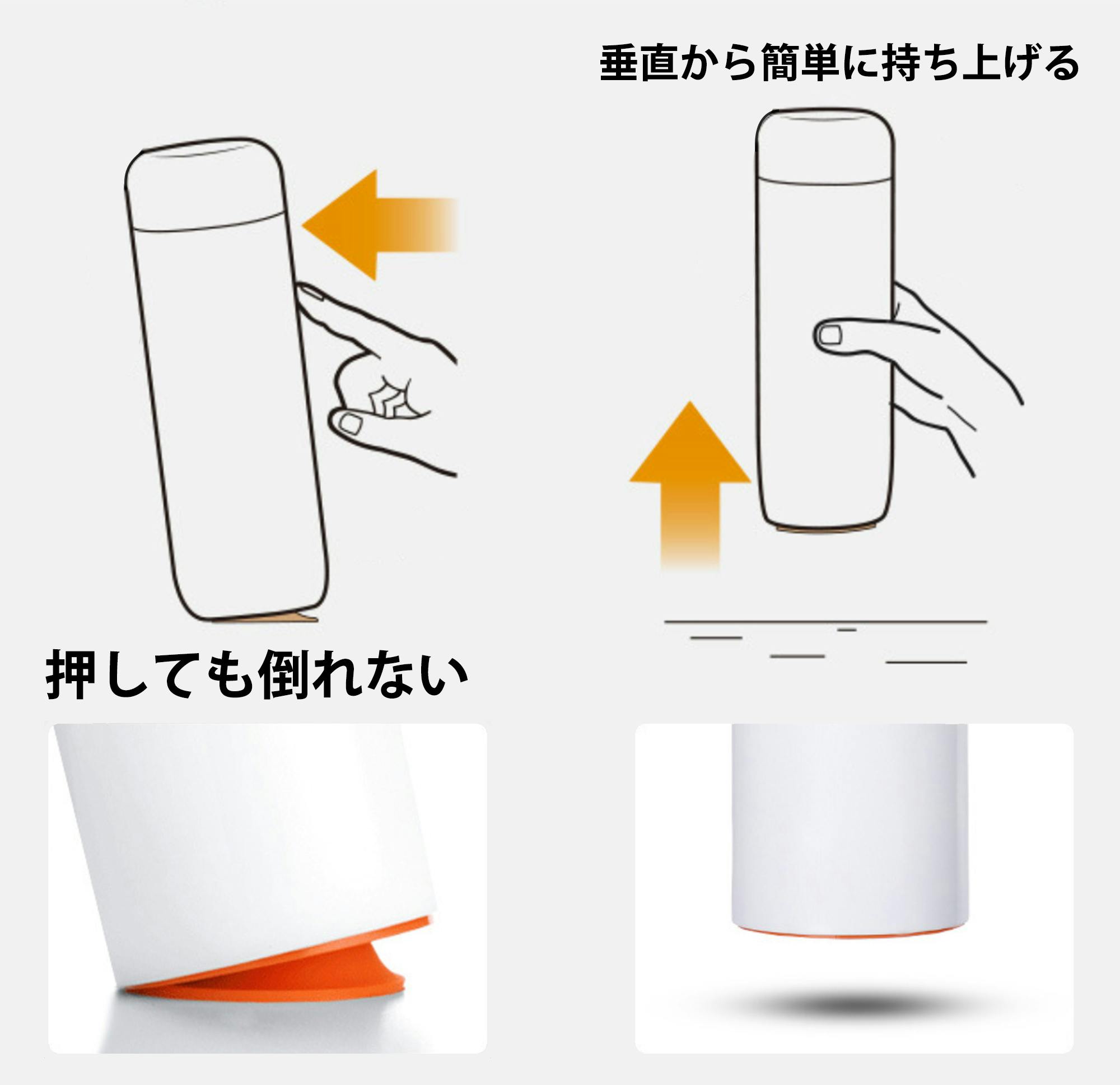 垂直から簡単に持ち上げる

押しても倒れない