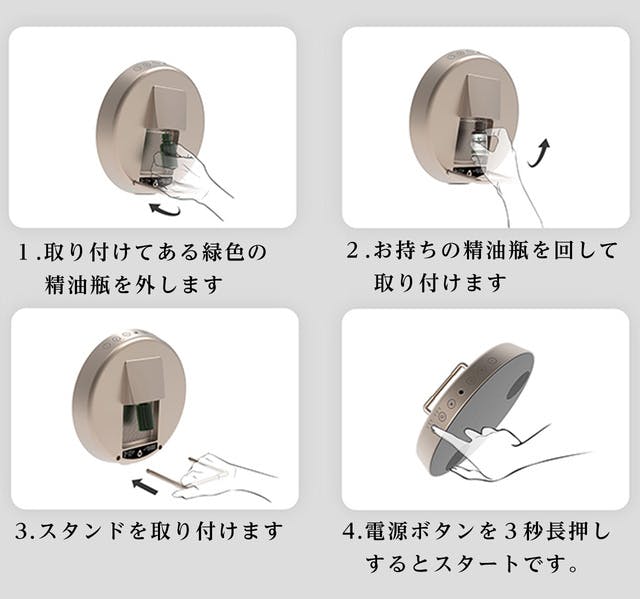 1.取り付けてある緑色の精油瓶を外します

2.お持ちの精油瓶を回して取り付けます

3.スタンドを取り付けます

4.電源ボタンを３秒長押しするとスタートです。