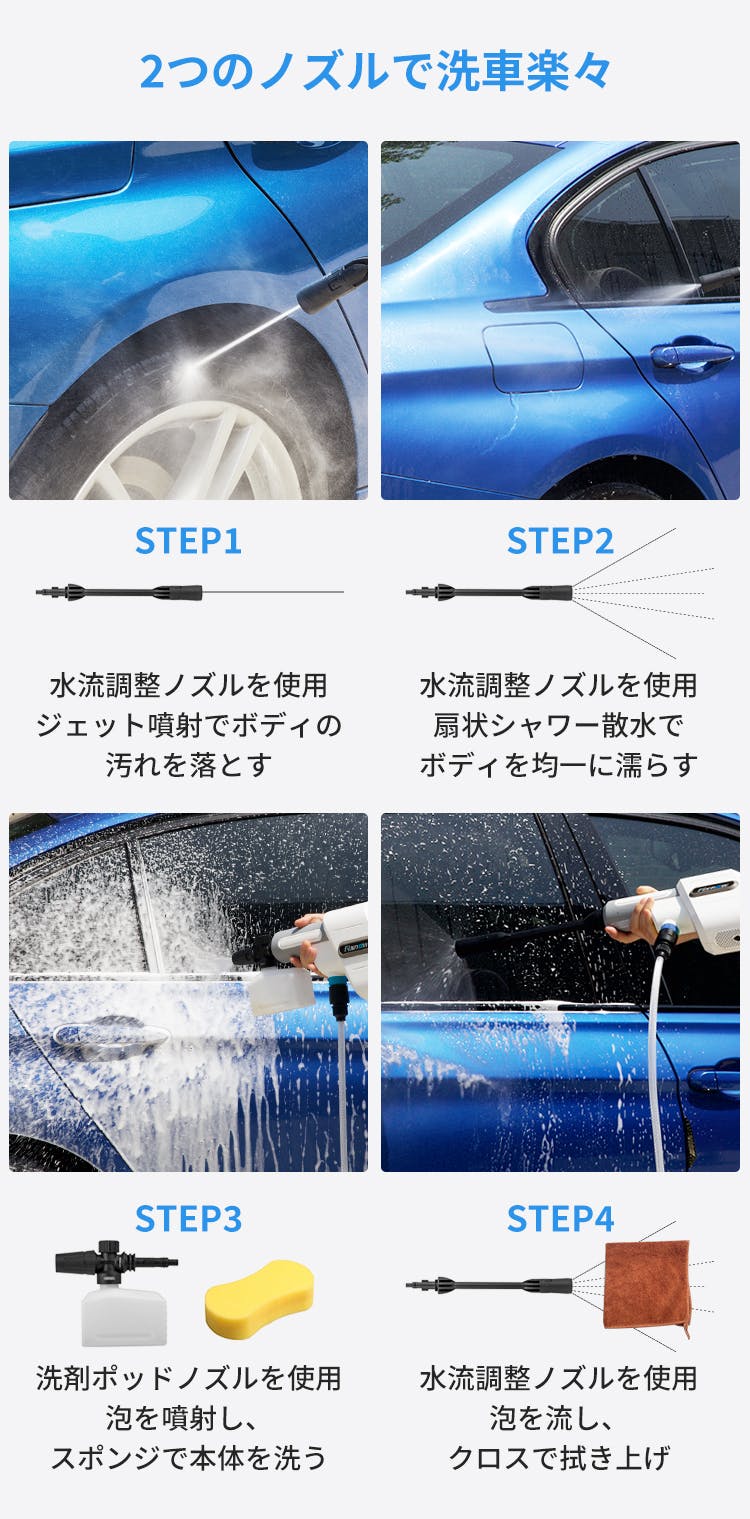 2つのノズルで洗車楽々

STEP1

水流調整ノズルを使用
ジェット噴射でボディの
汚れを落とす

STEP2

水流調整ノズルを使用
扇状シャワー散水で
ボディを均一に濡らす

STEP3

洗剤ポッドノズルを使用
泡を噴射し、
スポンジで本体を洗う

STEP4

水流調整ノズルを使用
泡を流し、
クロスで拭き上げ