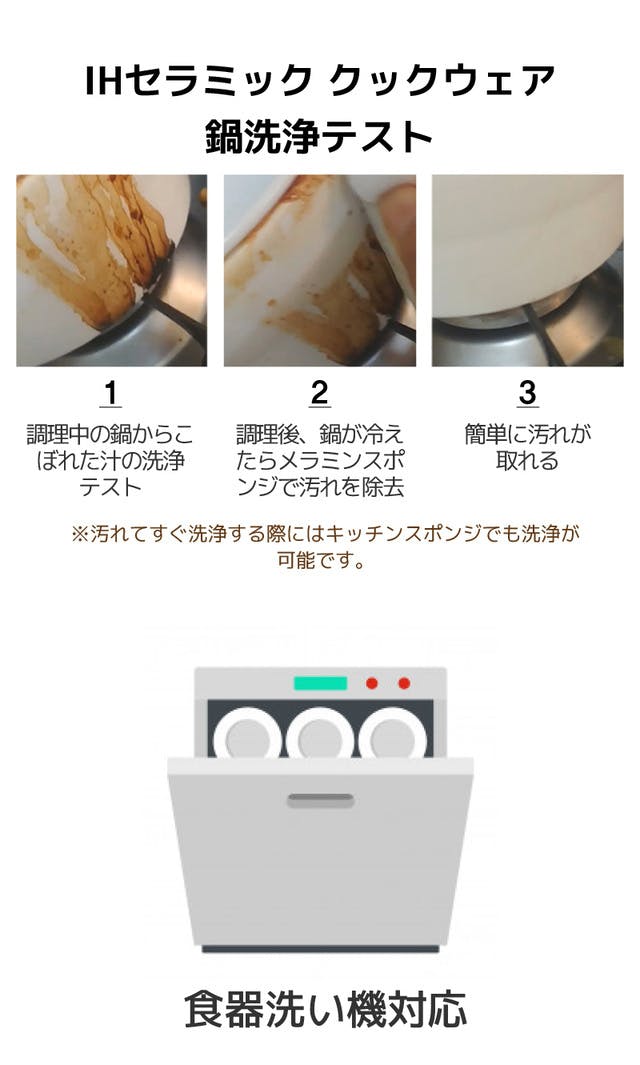 IHセラミック クックウェア
鍋洗浄テスト

1
調理中の鍋からこぼれた汁の洗浄テスト

2
調理後、鍋が冷えたらメラミンスポンジで汚れを除去

3
簡単に汚れが取れる

※汚れてすぐ洗浄する際にはキッチンスポンジでも洗浄が可能です。

食器洗い機対応