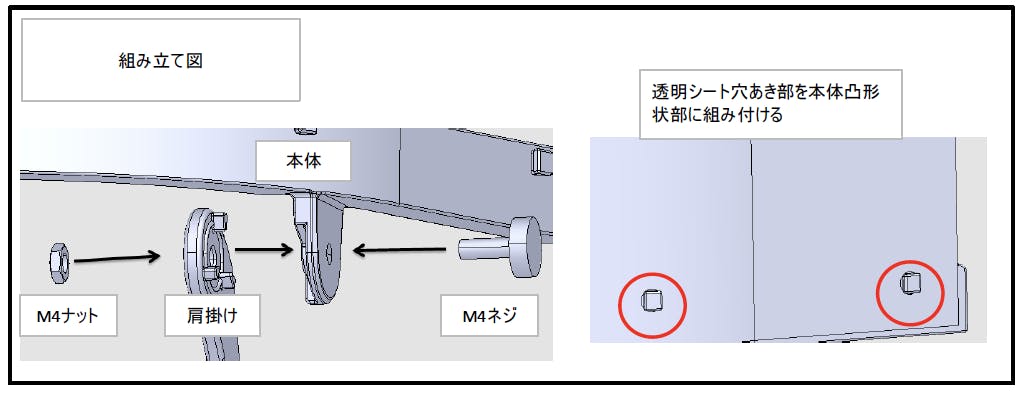 組み立て図

本体

M4ナット

肩掛け

M4ネジ

透明シート穴あき部を本体凸形状部に組み付ける