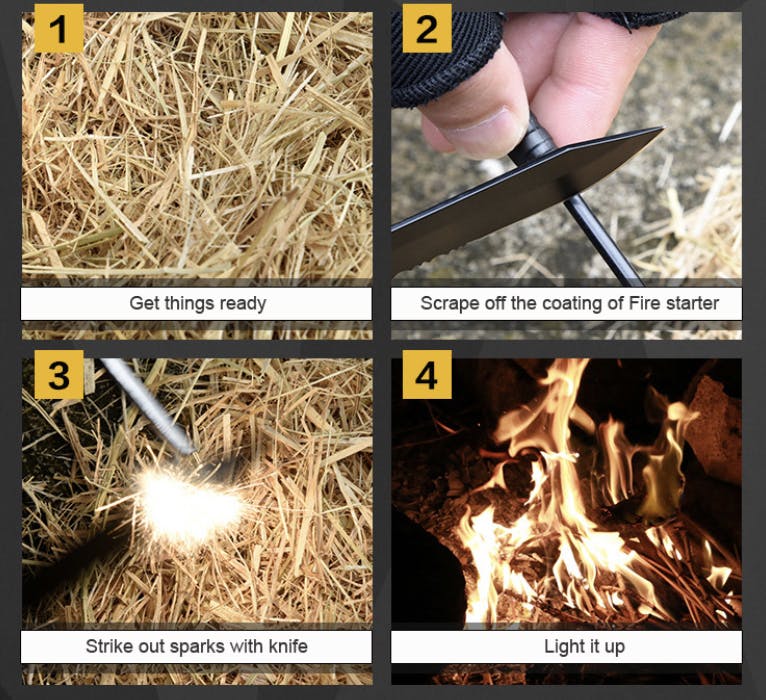 1

Get things ready

2

Scrape off the coating of Fire starter

3

Strike out sparks with knife

4

Light it up