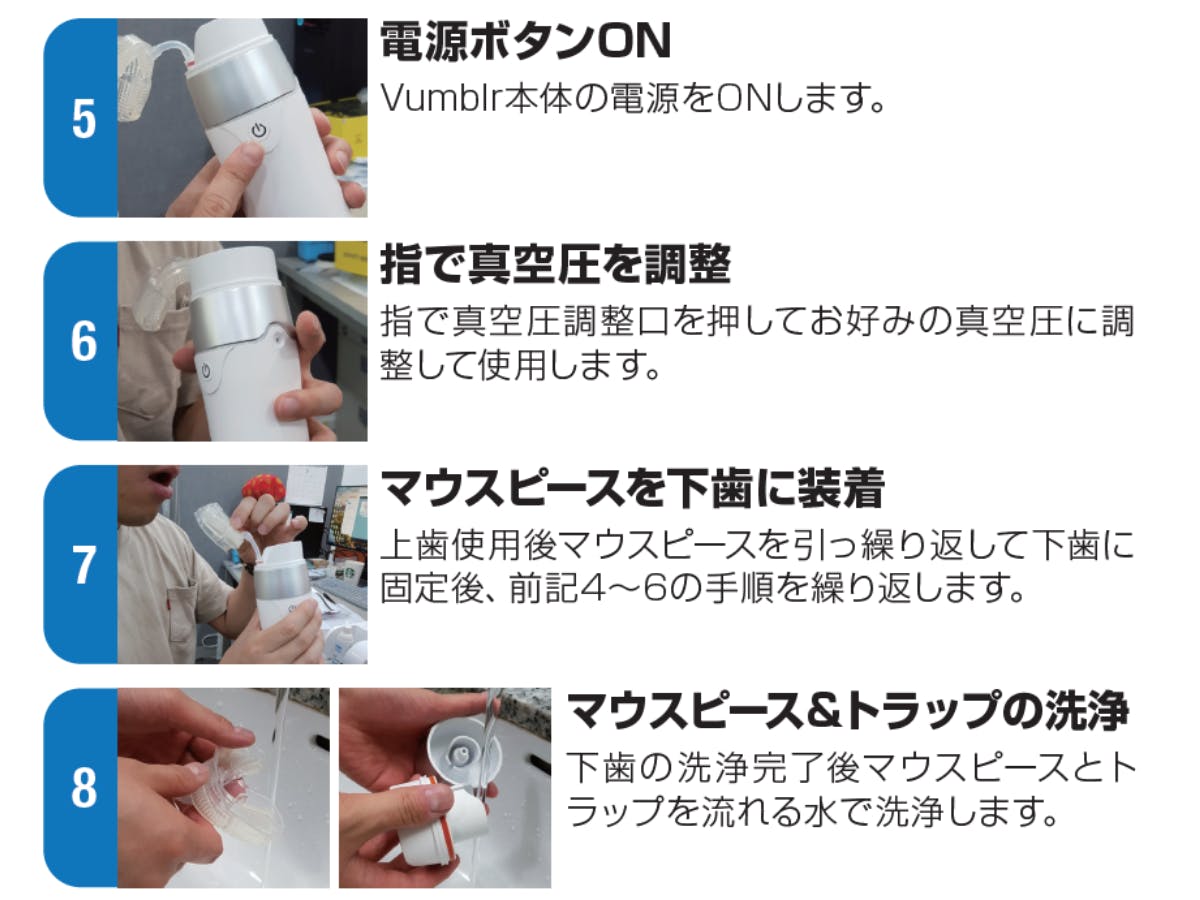 5

電源ボタンON

Vumblr本体の電源をONします。

6

指で真空圧を調整

指で真空圧調整口を押してお好みの真空圧に調整して使用します。

7

マウスピースを下歯に装着

上歯使用後マウスピースを引っ繰り返して下歯に固定後、前記4～6の手順を繰り返します。

8

マウスピース&トラップの洗浄

下歯の洗浄完了後マウスピースとトラップを流れる水で洗浄します。