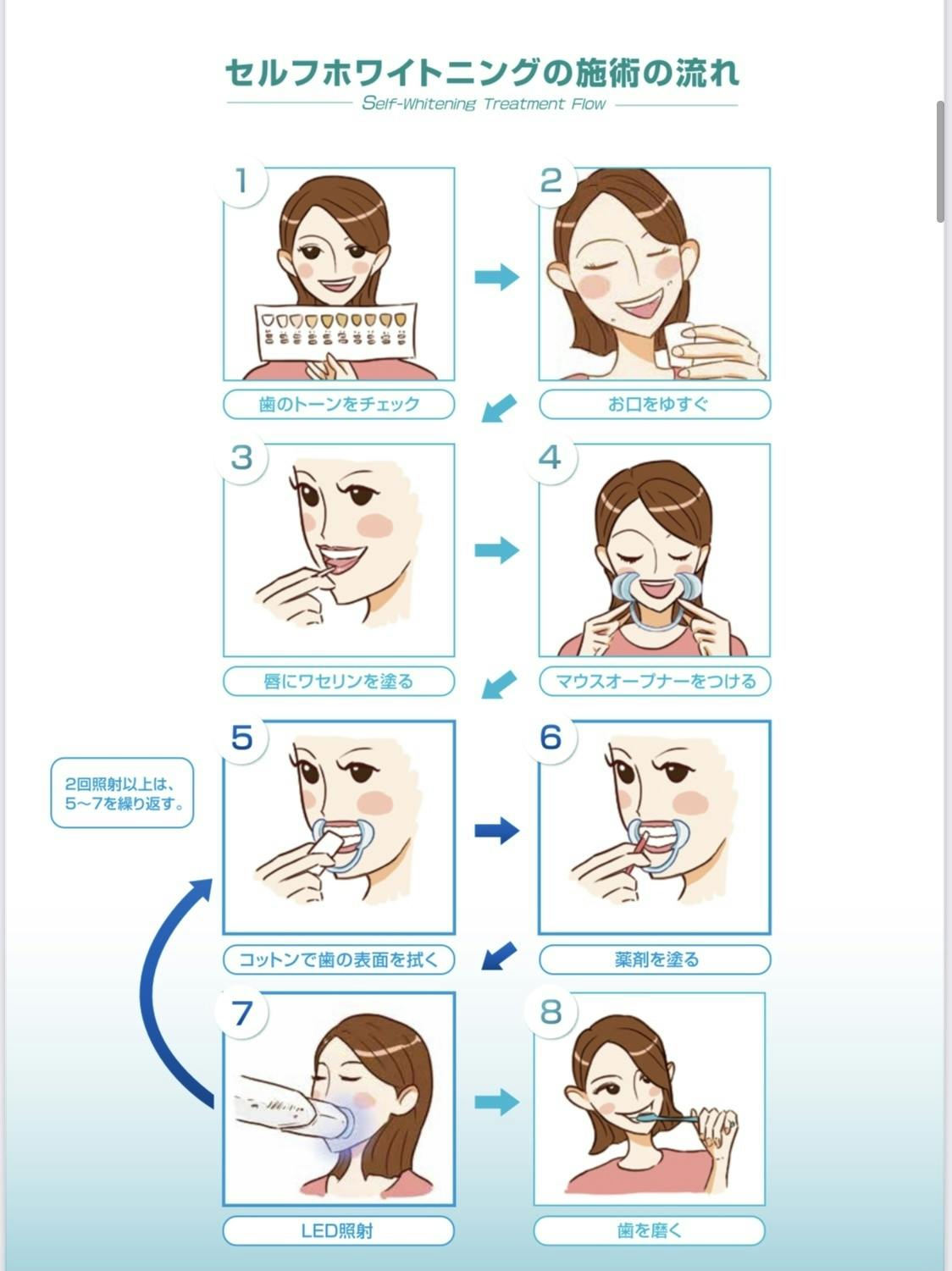 セルフホワイトニングの施術の流れ

Self-Whitening Treatment Flow

1

歯のトーンをチェック

2

お口をゆすぐ

3

唇にワセリンを塗る

4

マウスオープナーをつける

2回照射以上は、5〜7を繰り返す。

5

コットンで歯の表面を拭く

6

薬剤を塗る

7

LED照射

8

歯を磨く