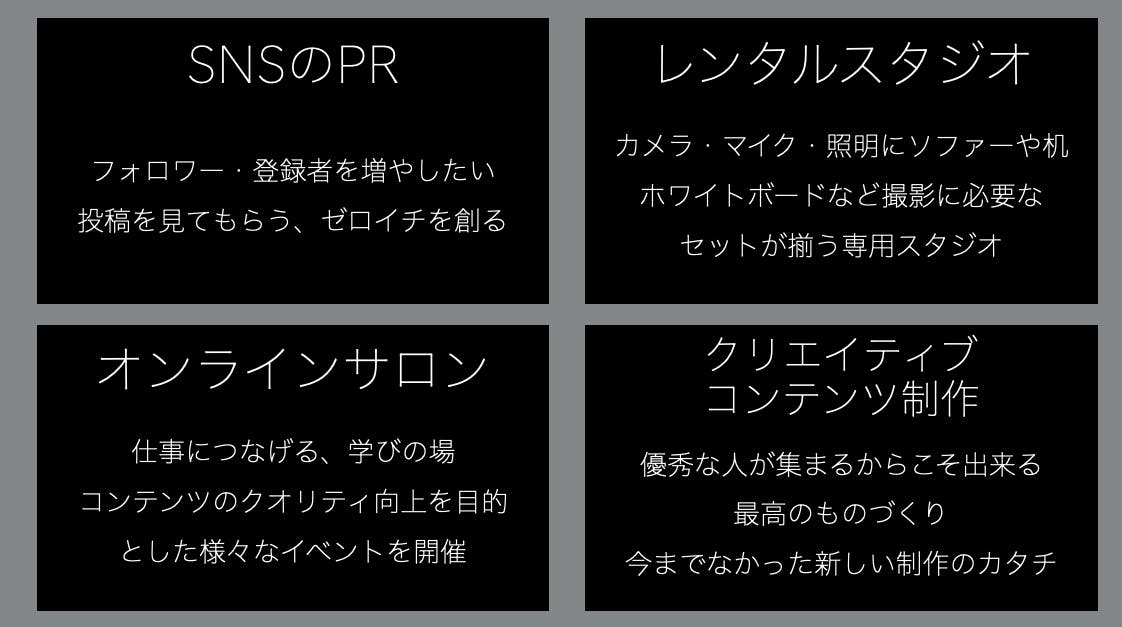 SNSのPR

フォロワー・登録者を増やしたい
投稿を見てもらう、ゼロイチを創る

レンタルスタジオ

カメラ・マイク・照明にソファーや机
ホワイトボードなど撮影に必要な
セットが揃う専用スタジオ

オンラインサロン

仕事につなげる、学びの場
コンテンツのクオリティ向上を目的
とした様々なイベントを開催

クリエイティブ
コンテンツ制作

優秀な人が集まるからこそ出来る
最高のものづくり
今までなかった新しい制作のカタチ