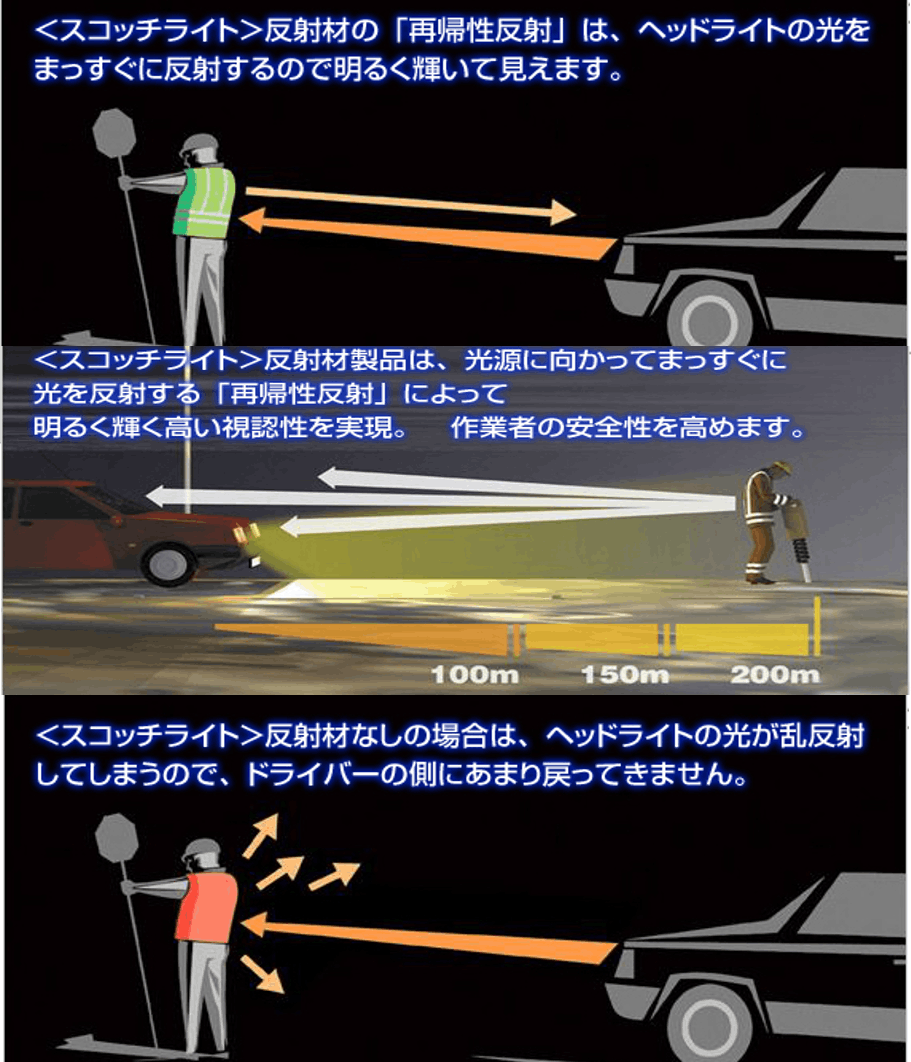 <スコッチライト>反射材の「再帰性反射」は、ヘッドライトの光をまっすぐに反射するので明るく輝いて見えます。

<スコッチライト>反射材製品は、光源に向かってまっすぐに光を反射する「再帰性反射」によって明るく輝く高い視認性を実現。 作業者の安全性を高めます。

100m

150m

200m

<スコッチライト>反射材なしの場合は、ヘッドライトの光が乱反射してしまうので、ドライバーの側にあまり戻ってきません。