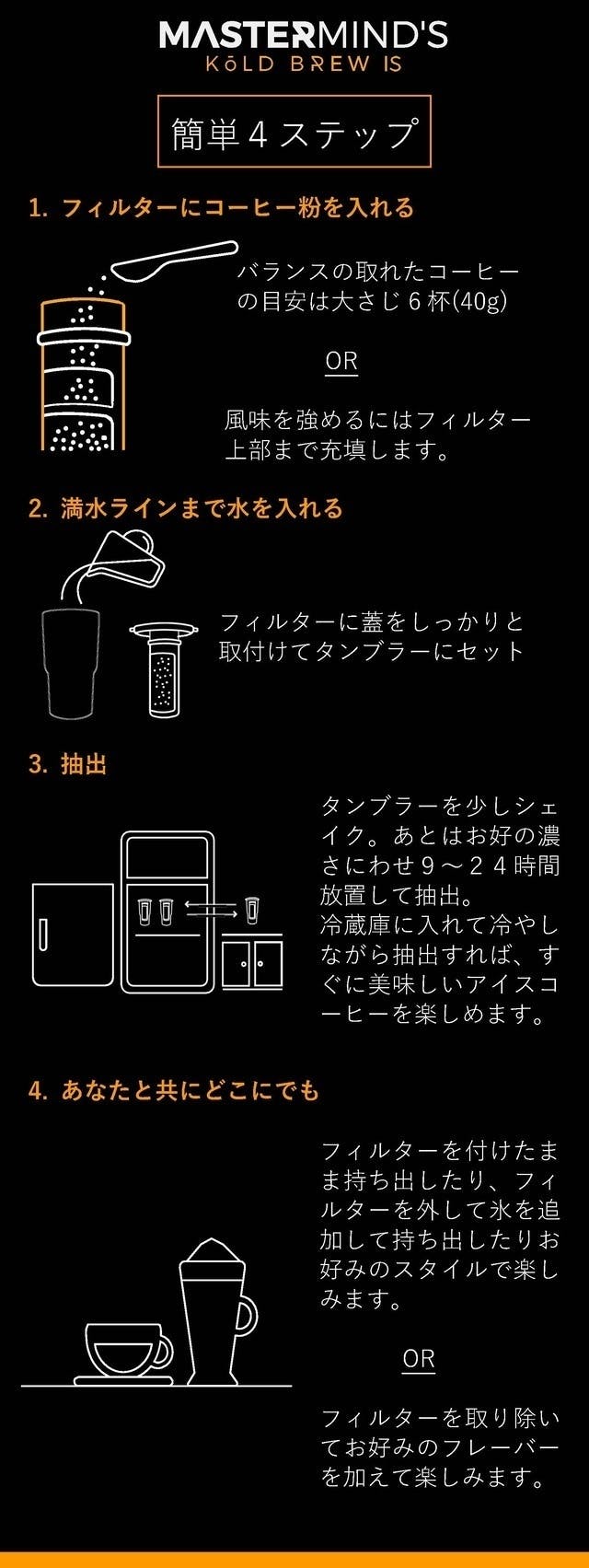 MASTERMIND'S
KōLD BREW IS

簡単４ステップ

1. フィルターにコーヒー粉を入れる

バランスの取れたコーヒーの目安は大さじ６杯(40g)

OR

風味を強めるにはフィルター上部まで充填します。

2. 満水ラインまで水を入れる

フィルターに蓋をしっかりと取付けてタンブラーにセット

3. 抽出

タンブラーを少しシェイク。あとはお好の濃さにわせ９～２４時間放置して抽出。
冷蔵庫に入れて冷やしながら抽出すれば、すぐに美味しいアイスコーヒーを楽しめます。

4. あなたと共にどこにでも

フィルターを付けたまま持ち出したり、フィルターを外して氷を追加して持ち出したりお好みのスタイルで楽しみます。

OR

フィルターを取り除いてお好みのフレーバーを加えて楽しみます。