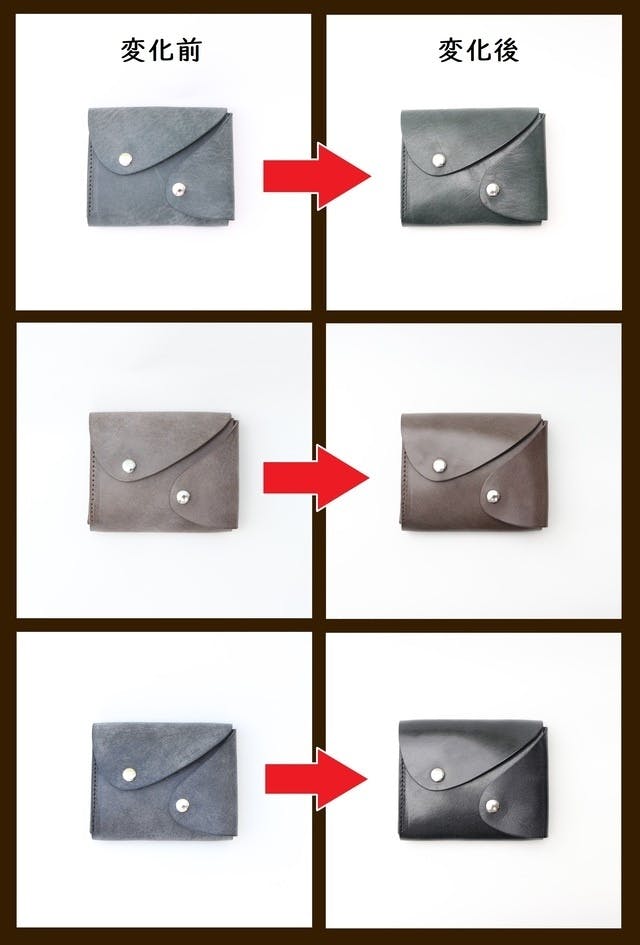 変化前

変化後