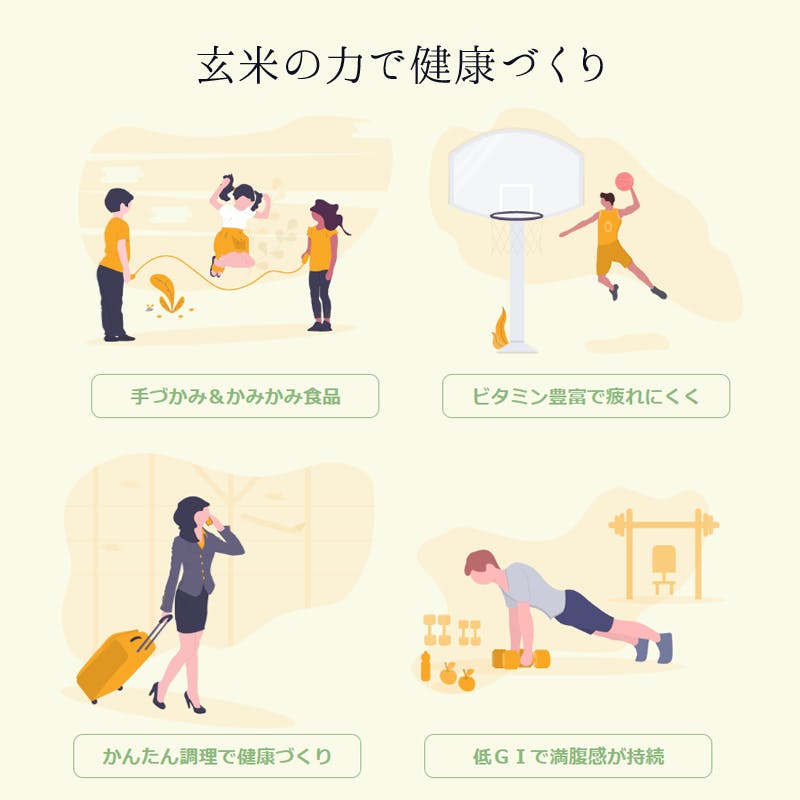 玄米の力で健康づくり

手づかみ＆かみかみ食品

ビタミン豊富で疲れにくく

かんたん調理で健康づくり

低ＧＩで満腹感が持続