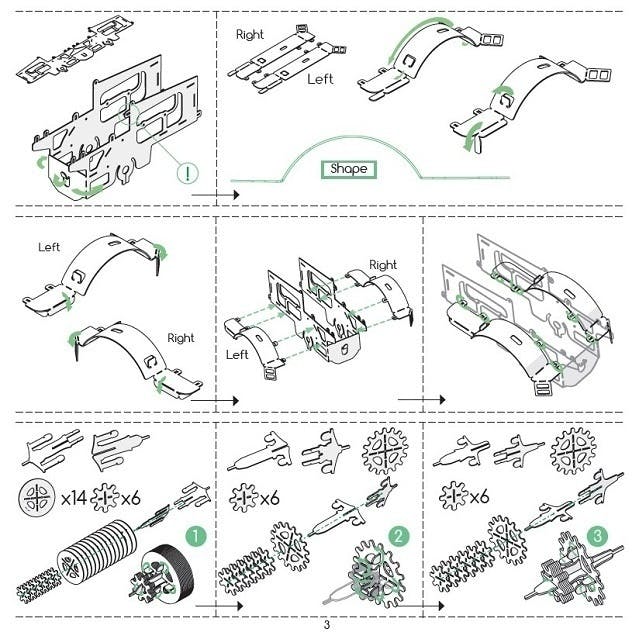 !

Right

Left

Shape

Left

Right

Right

Left

x14 x6

1

x6

2

x6

3

3