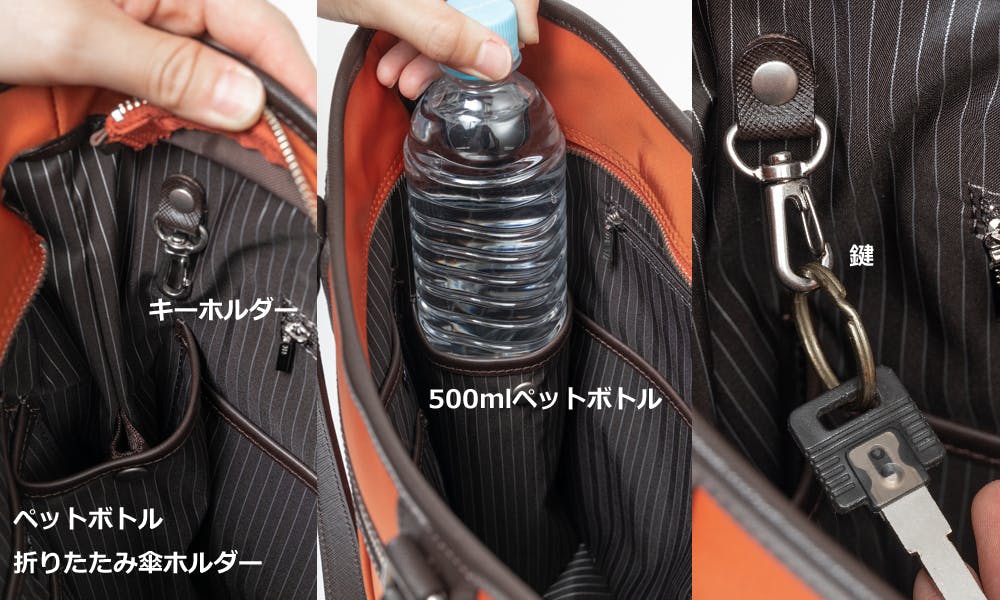 キーホルダー

ペットボトル
折りたたみ傘ホルダー

500mlペットボトル

鍵