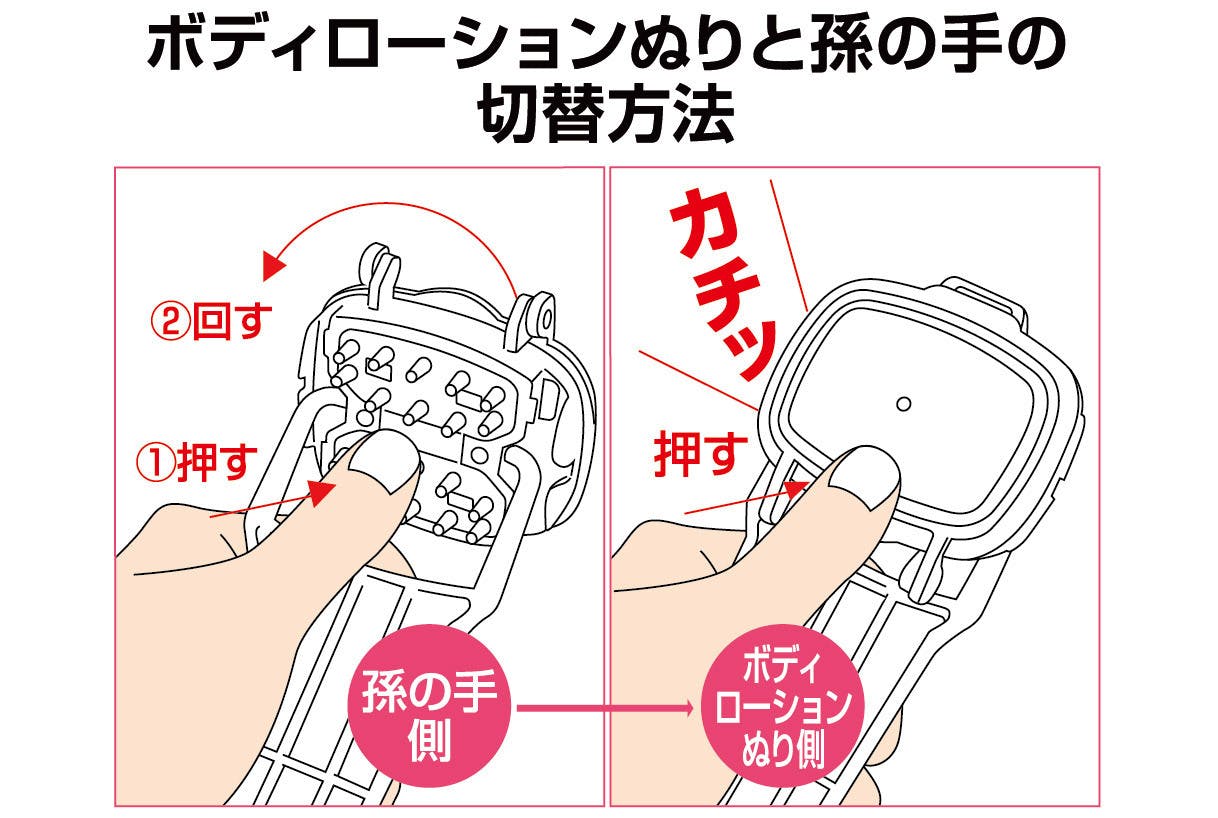 ボディローションぬりと孫の手の切替方法

②回す

①押す

孫の手側

カチッ

押す

ボディローションぬり側