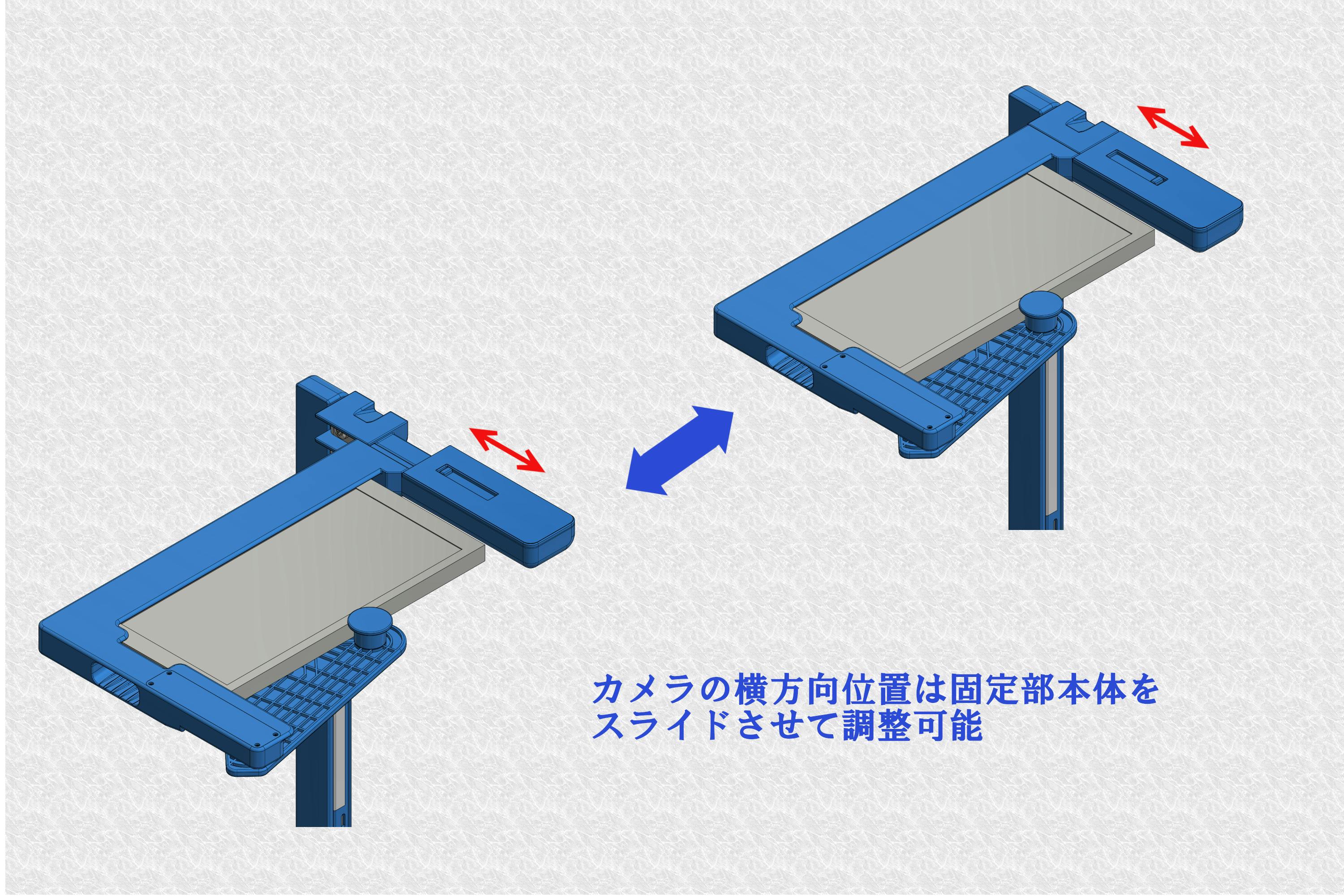 カメラの横方向位置は固定部本体をスライドさせて調整可能