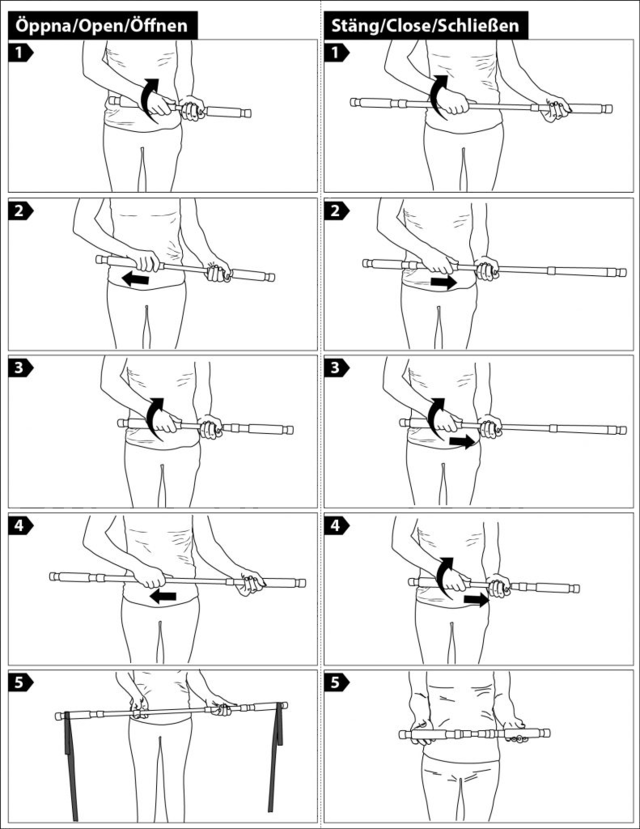 Öppna/Open/Öffnen

1

2

3

4

5

Stäng/Close/Schließen

1

2

3

4

5