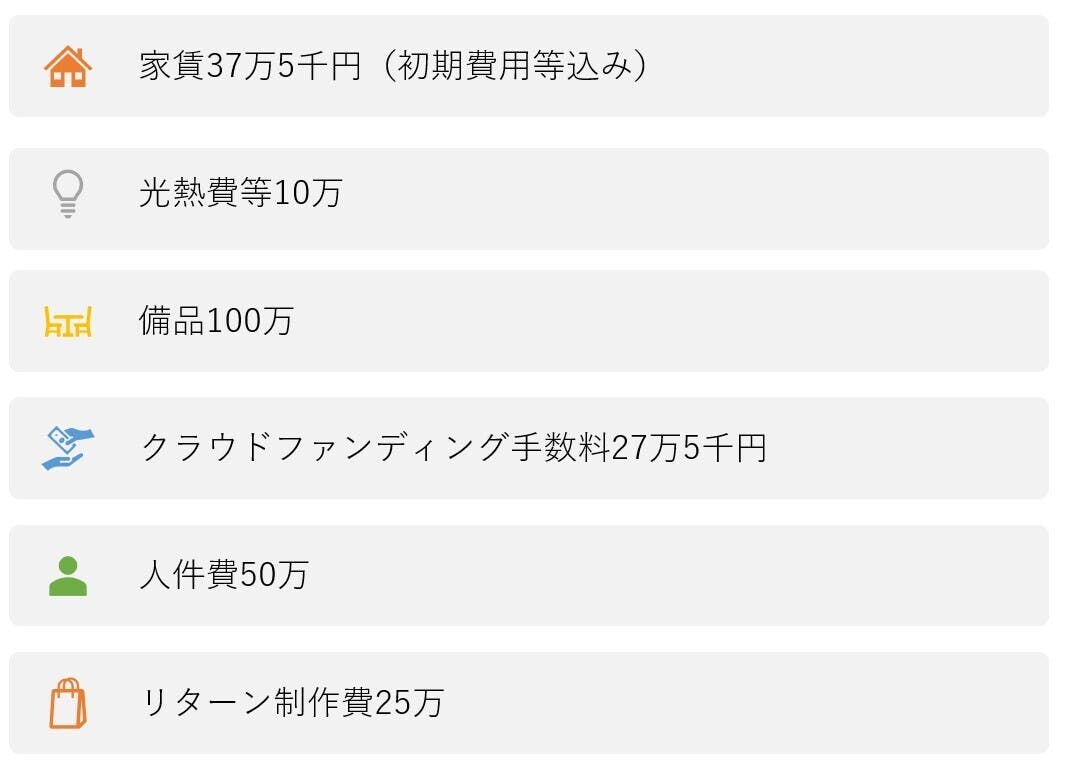 家賃37万5千円（初期費用等込み）

光熱費等10万

備品100万

クラウドファンディング手数料27万5千円

人件費50万

リターン制作費25万