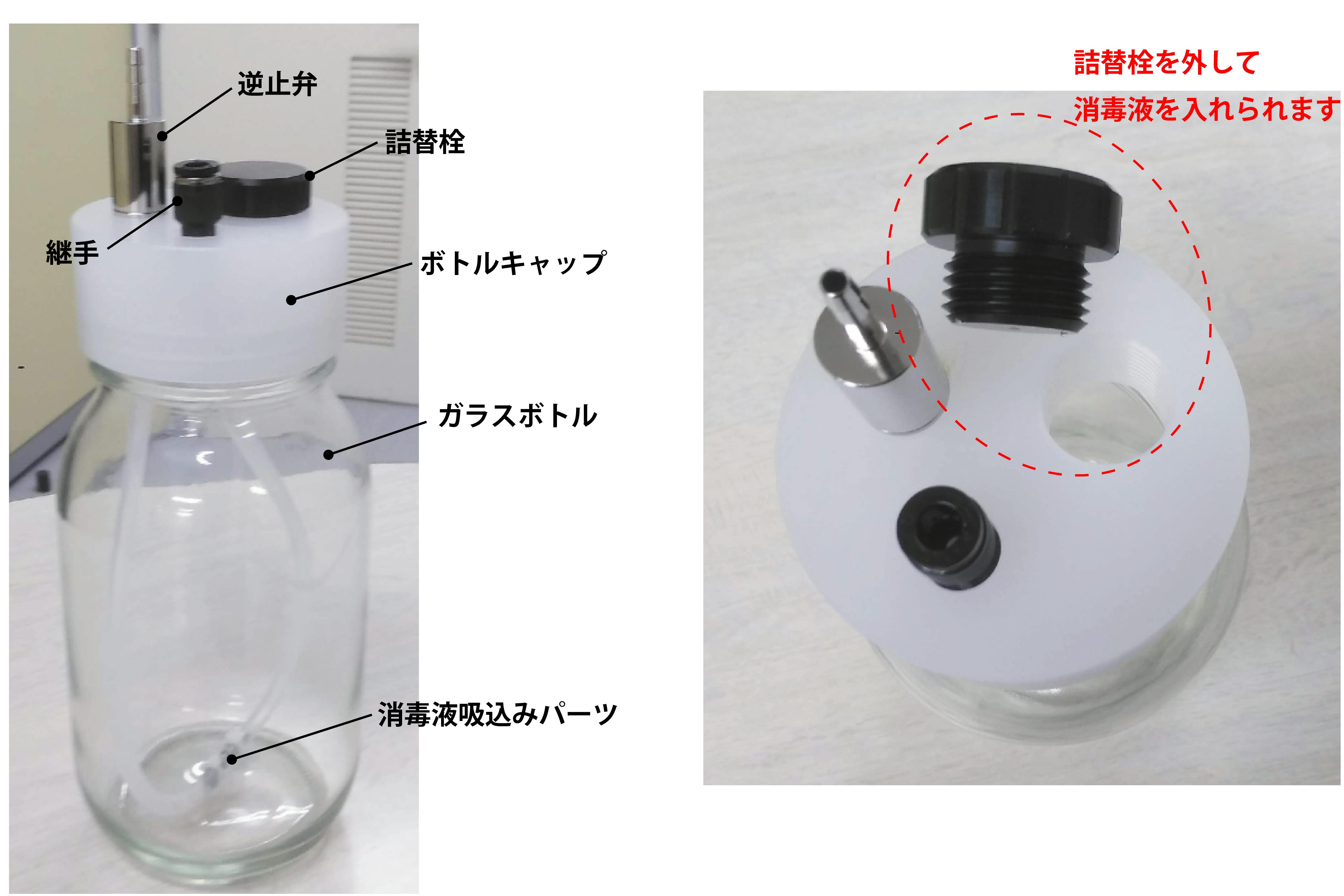 逆止弁

詰替栓

継手

ボトルキャップ

ガラスボトル

消毒液吸込みパーツ

詰替栓を外して

消毒液を入れられます