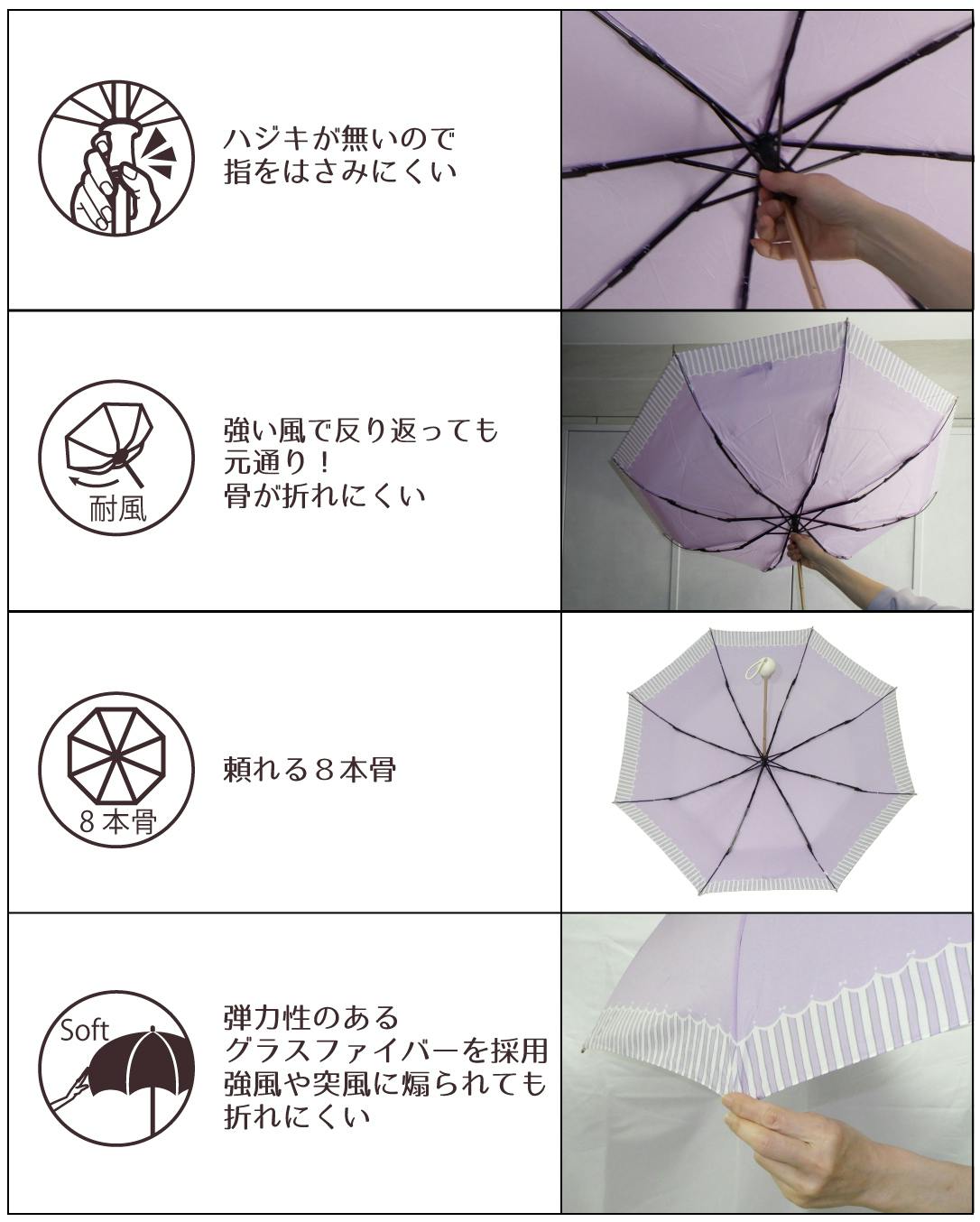 ハジキが無いので
指をはさみにくい

耐風

強い風で反り返っても
元通り！
骨が折れにくい

８本骨

頼れる８本骨

Soft

弾力性のある
グラスファイバーを採用
強風や突風に煽られても
折れにくい