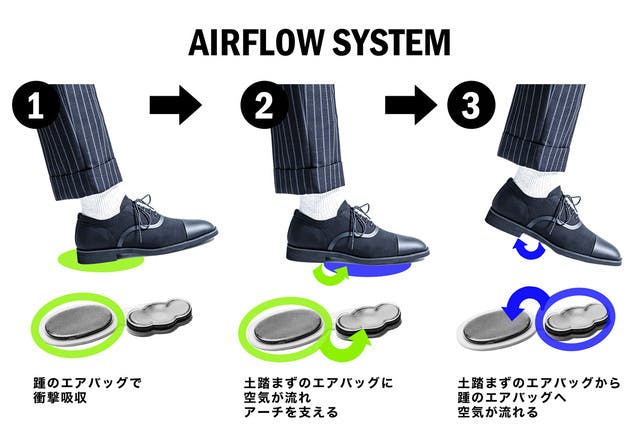 AIRFLOW SYSTEM

1

2

3

踵のエアバッグで
衝撃吸収

土踏まずのエアバッグに
空気が流れ
アーチを支える

土踏まずのエアバッグから
踵のエアバッグへ
空気が流れる