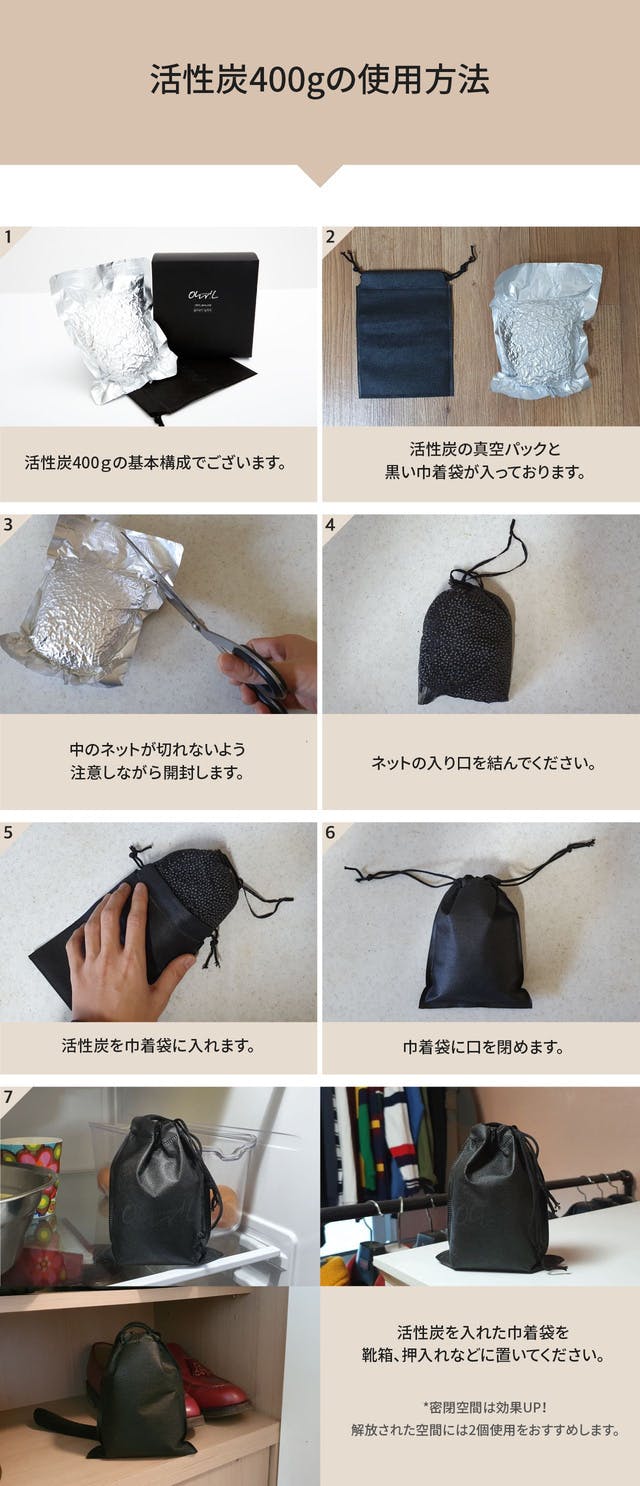 活性炭400gの使用方法

1

活性炭400gの基本構成でございます。

2

活性炭の真空パックと黒い巾着袋が入っております。

3

中のネットが切れないよう注意しながら開封します。

4

ネットの入り口を結んでください。

5

活性炭を巾着袋に入れます。

6

巾着袋に口を閉めます。

7

活性炭を入れた巾着袋を靴箱、押入れなどに置いてください。

*密閉空間は効果UP!
解放された空間には2個使用をおすすめします。