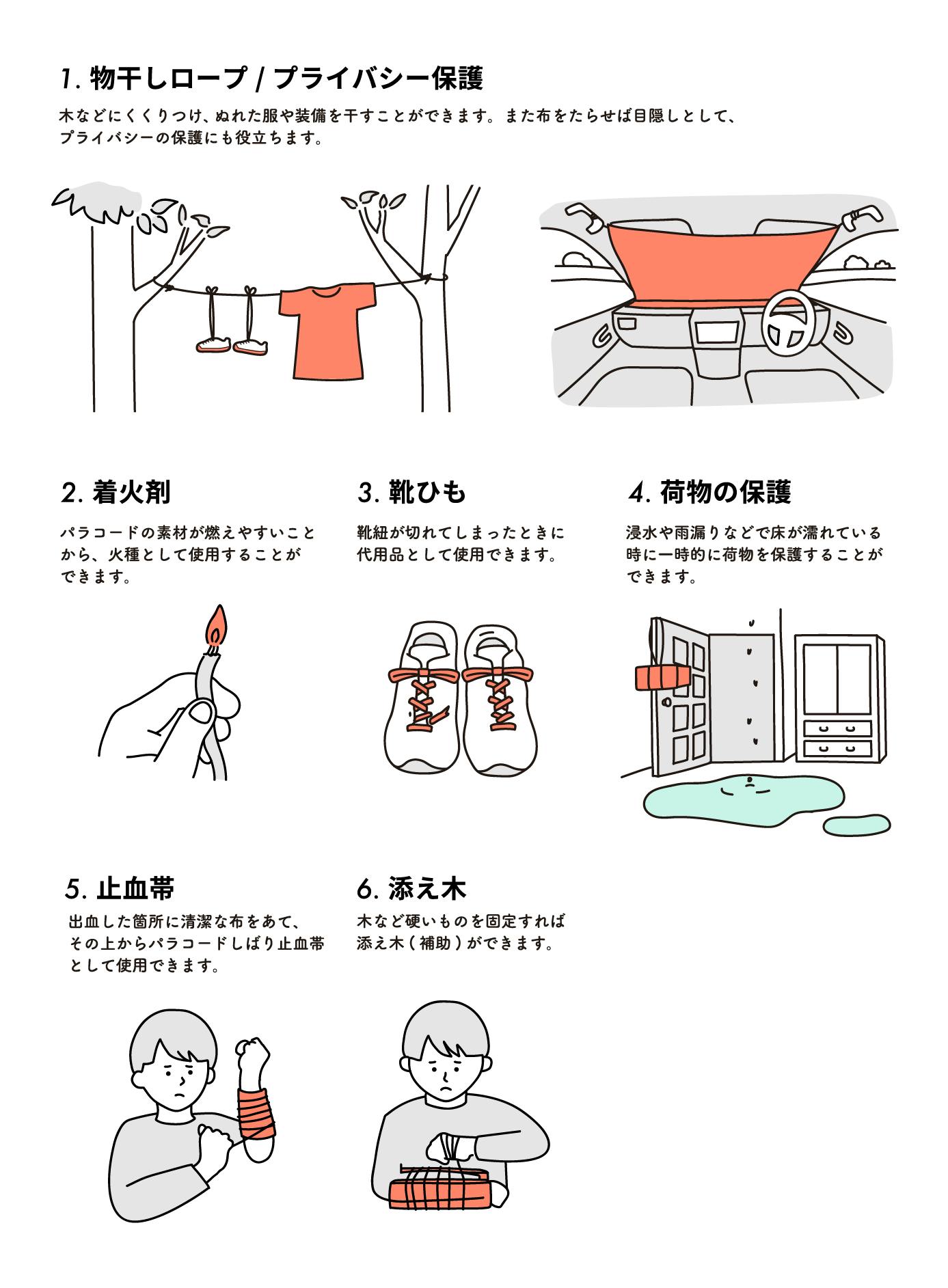 1. 物干しロープ / プライバシー保護

木などにくくりつけ、ぬれた服や装備を干すことができます。また布をたらせば目隠しとして、プライバシーの保護にも役立ちます。

2. 着火剤

パラコードの素材が燃えやすいことから、火種として使用することができます。

3. 靴ひも

靴紐が切れてしまったときに代用品として使用できます。

4. 荷物の保護

浸水や雨漏りなどで床が濡れている時に一時的に荷物を保護することができます。

5. 止血帯

出血した箇所に清潔な布をあて、その上からパラコードしばり止血帯として使用できます。

6. 添え木

木など硬いものを固定すれば添え木（補助）ができます。