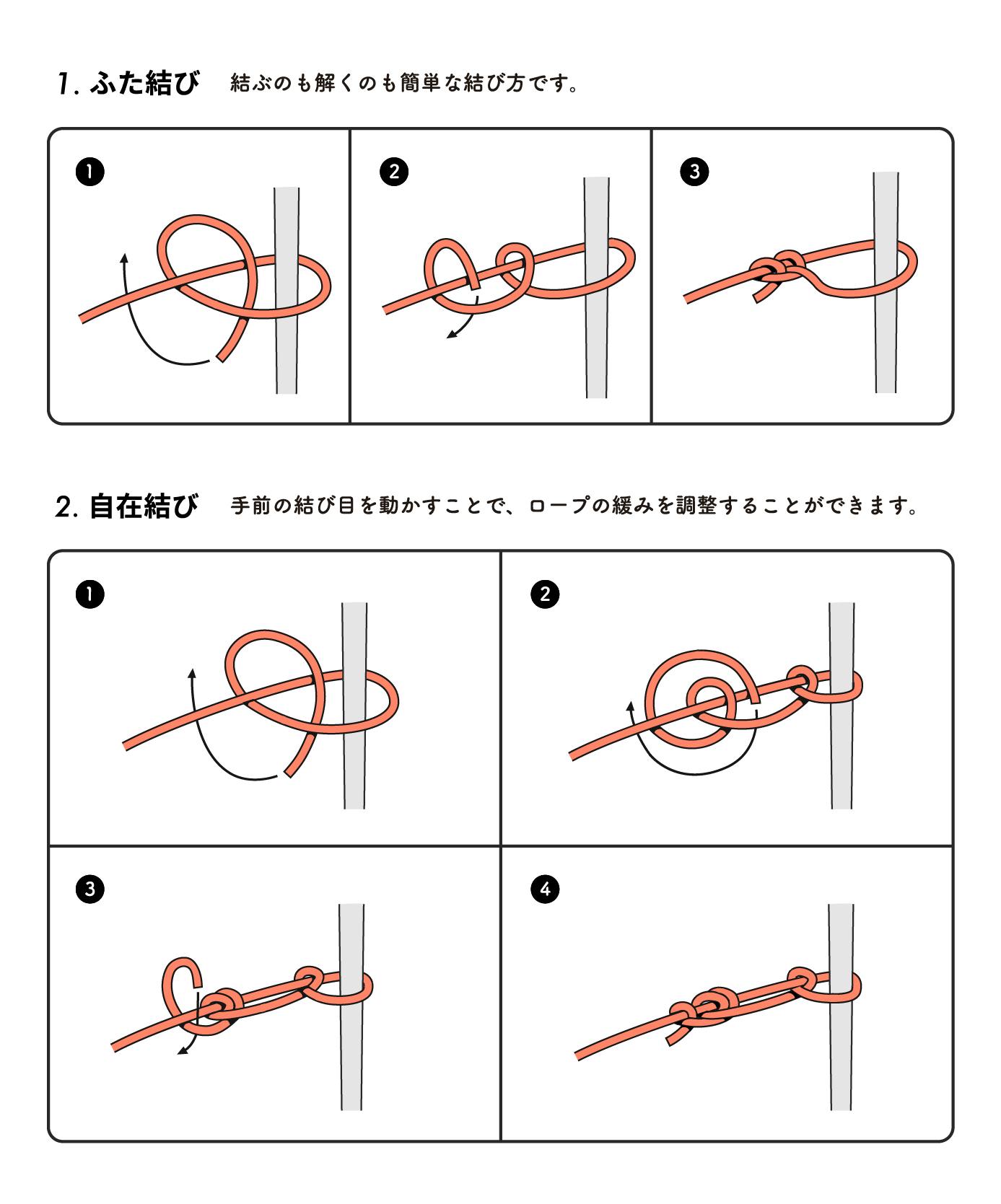 1. ふた結び 結ぶのも解くのも簡単な結び方です。

❶

❷

❸

2. 自在結び 手前の結び目を動かすことで、ロープの緩みを調整することができます。

❶

❷

❸

❹