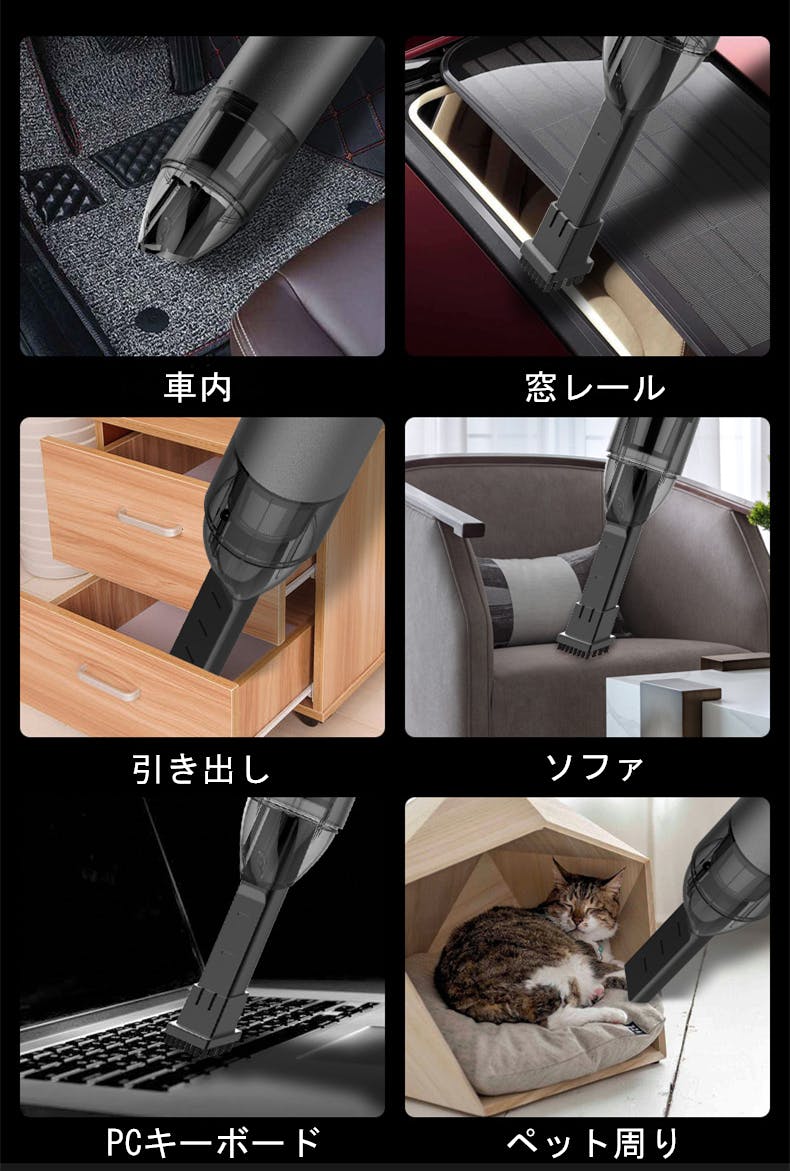 車内

窓レール

引き出し

ソファ

PCキーボード

ペット周り