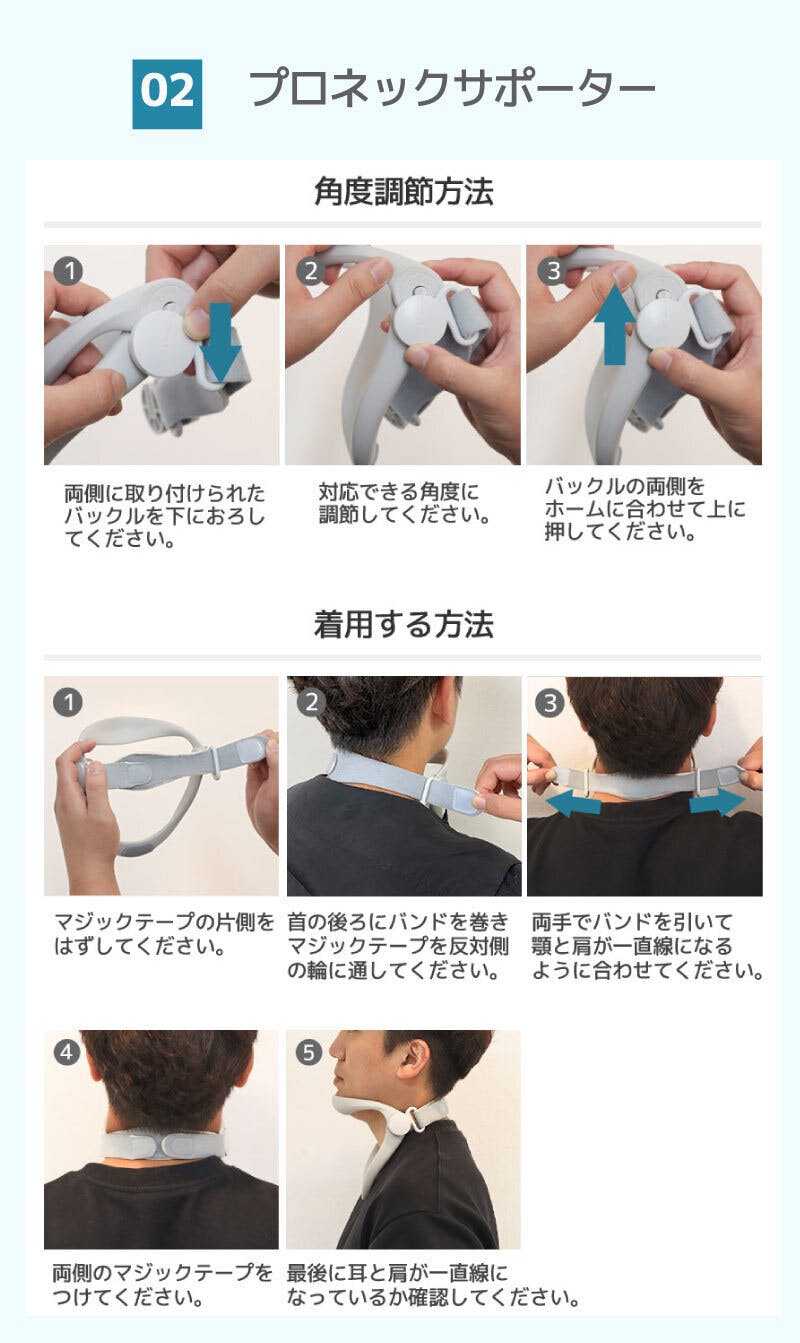 02 プロネックサポーター

角度調節方法

1
両側に取り付けられたバックルを下におろしてください。

2
対応できる角度に調節してください。

3
バックルの両側をホームに合わせて上に押してください。

着用する方法

1
マジックテープの片側をはずしてください。

2
首の後ろにバンドを巻きマジックテープを反対側の輪に通してください。

3
両手でバンドを引いて顎と肩が一直線になるように合わせてください。

4
両側のマジックテープをつけてください。

5
最後に耳と肩が一直線になっているか確認してください。