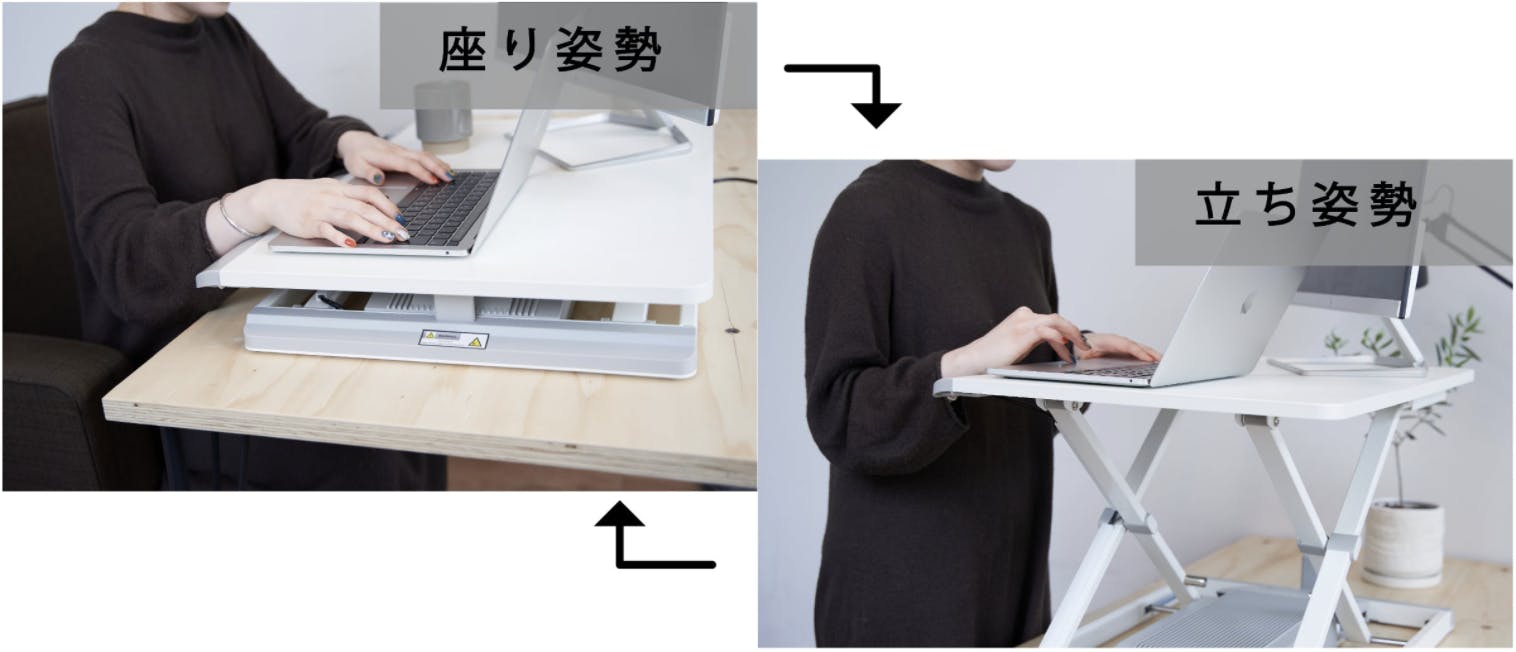 座り姿勢

立ち姿勢