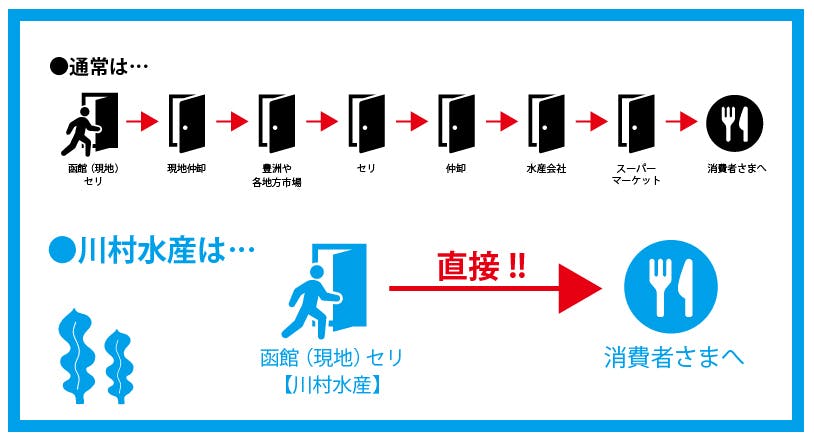 ●通常は…

函館（現地）セリ

現地仲卸

豊洲や各地方市場

セリ

仲卸

水産会社

スーパーマーケット

消費者さまへ

●川村水産は…

直接!!

函館（現地）セリ
【川村水産】

消費者さまへ