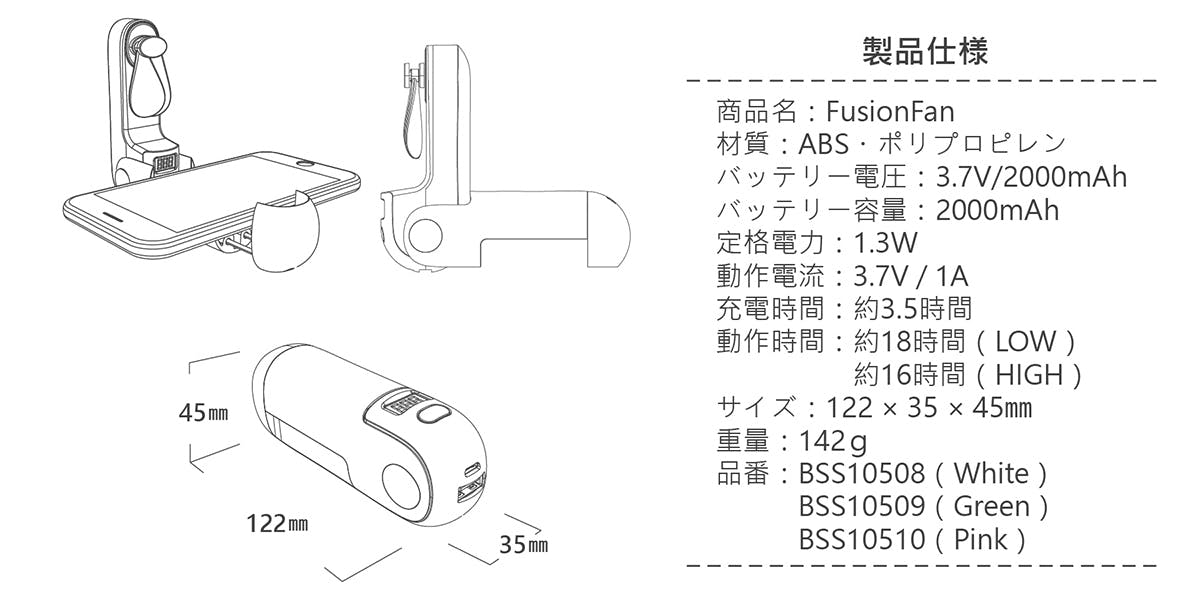 45㎜

122㎜

35㎜

製品仕様

商品名：FusionFan
材質：ABS・ポリプロピレン
バッテリー電圧：3.7V/2000mAh
バッテリー容量：2000mAh
定格電力：1.3W
動作電流：3.7V / 1A
充電時間：約3.5時間
動作時間：約18時間（LOW）
約16時間（HIGH）
サイズ：122 × 35 × 45㎜
重量：142ｇ
品番：BSS10508（White）
BSS10509（Green）
BSS10510（Pink）