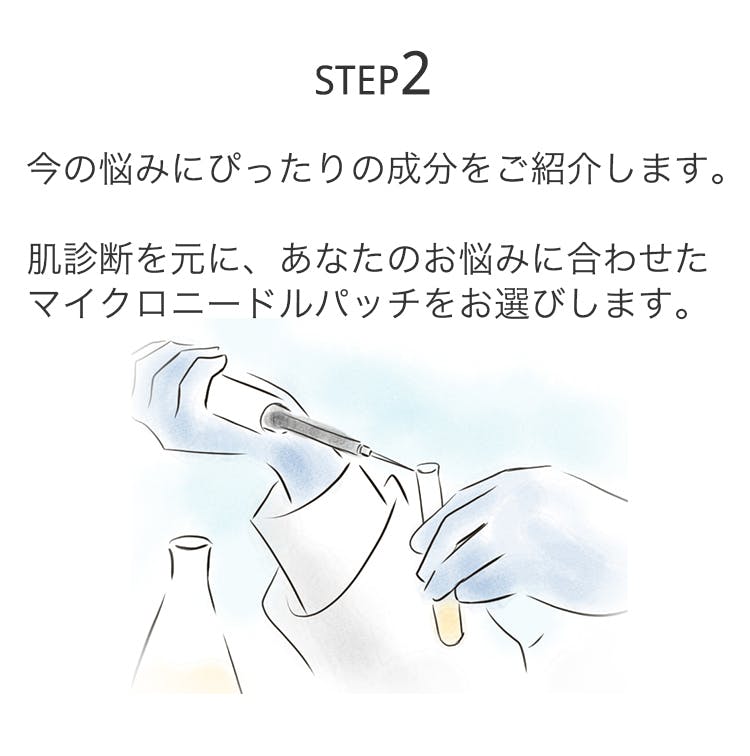 STEP2

今の悩みにぴったりの成分をご紹介します。

肌診断を元に、あなたのお悩みに合わせたマイクロニードルパッチをお選びします。