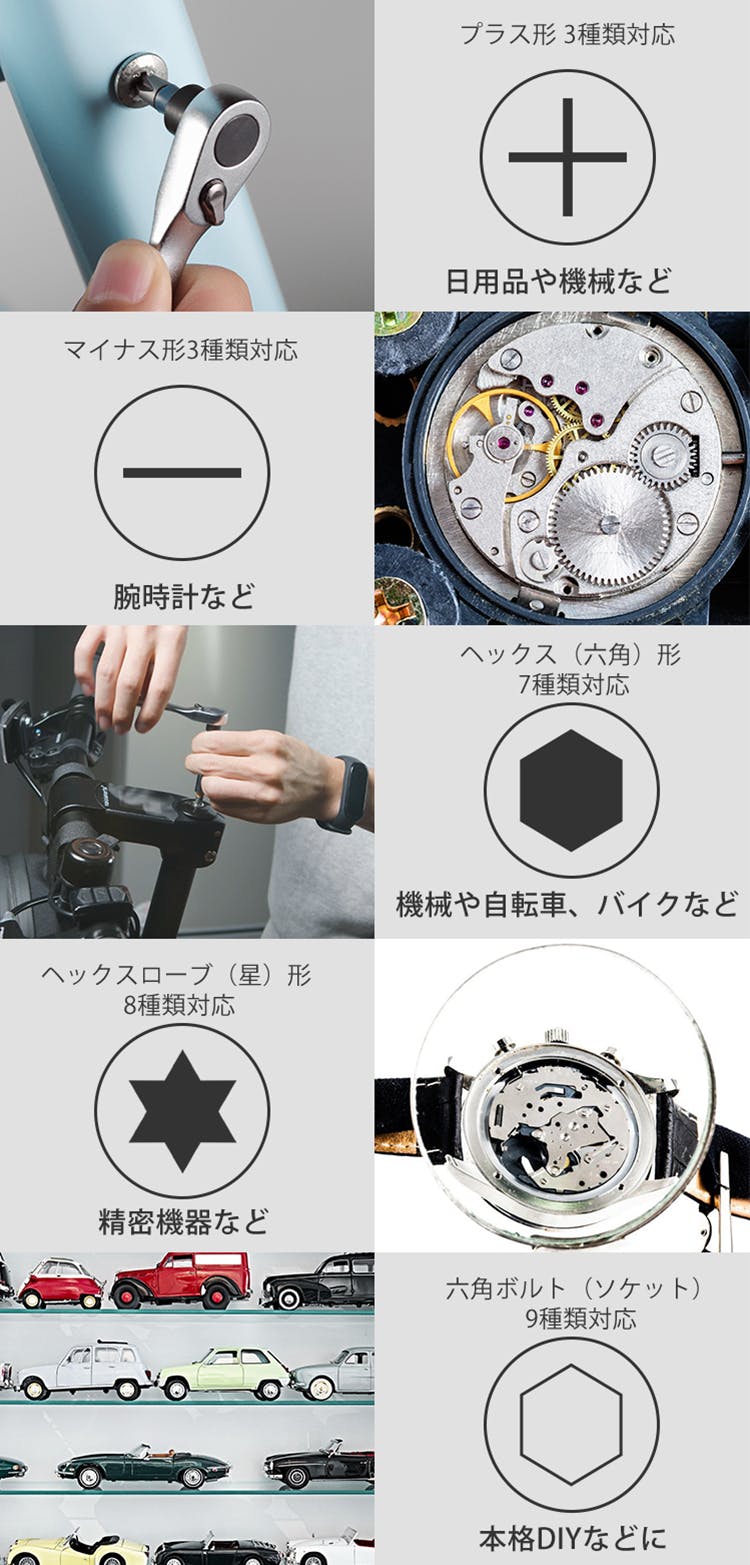 プラス形 3種類対応

日用品や機械など

マイナス形3種類対応

腕時計など

ヘックス（六角）形
7種類対応

機械や自転車、バイクなど

ヘックスローブ（星）形
8種類対応

精密機器など

六角ボルト（ソケット）
9種類対応

本格DIYなどに