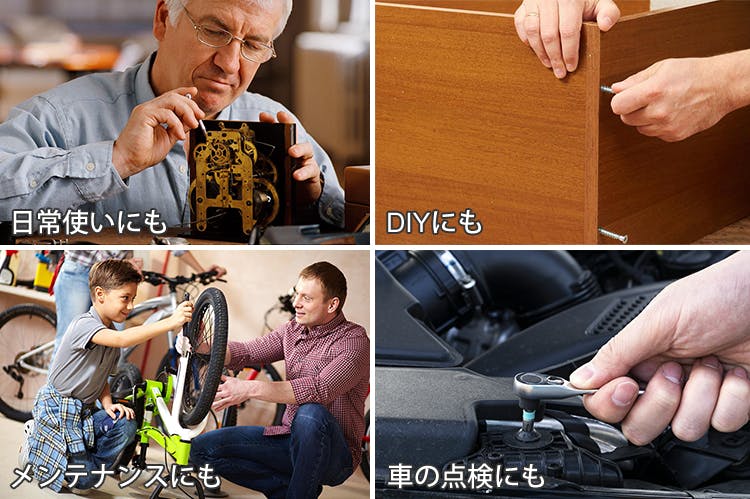 日常使いにも

DIYにも

メンテナンスにも

車の点検にも