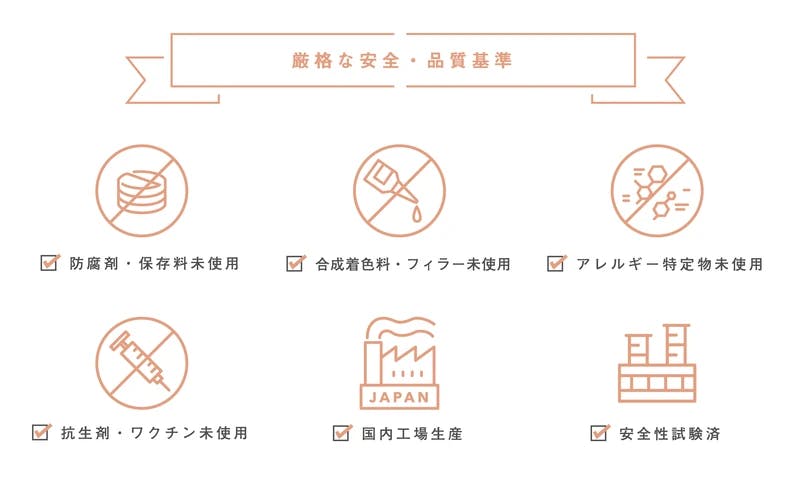 厳格な安全・品質基準

防腐剤・保存料未使用

合成着色料・フィラー未使用

アレルギー特定物未使用

抗生剤・ワクチン未使用

JAPAN

国内工場生産

安全性試験済