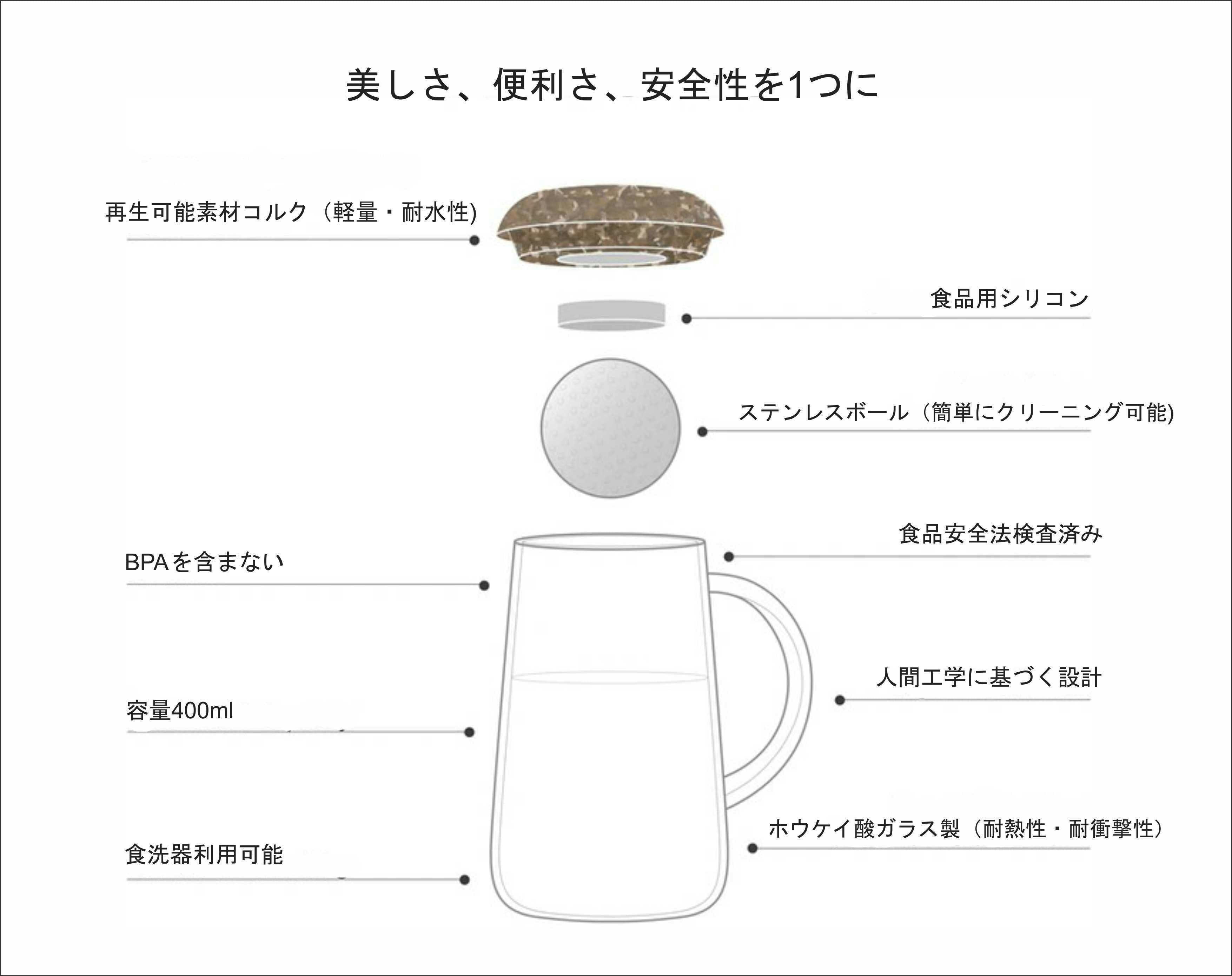 美しさ、便利さ、安全性を1つに

再生可能素材コルク（軽量・耐水性)

食品用シリコン

ステンレスボール（簡単にクリーニング可能)

食品安全法検査済み

BPAを含まない

人間工学に基づく設計

容量400ml

ホウケイ酸ガラス製（耐熱性・耐衝撃性）

食洗器利用可能