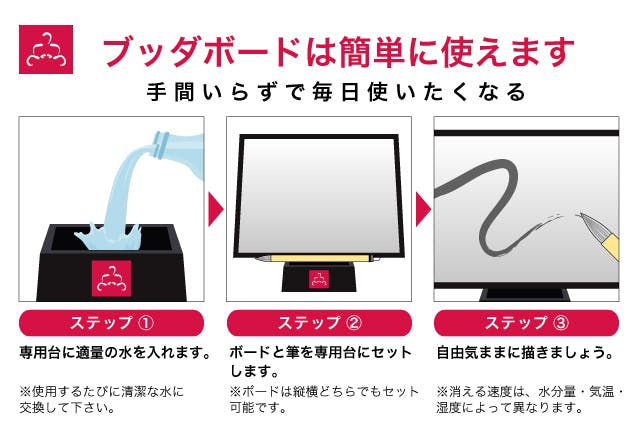 ブッダボードは簡単に使えます

手間いらずで毎日使いたくなる

ステップ ①

専用台に適量の水を入れます。

※使用するたびに清潔な水に交換して下さい。

ステップ ②

ボードと筆を専用台にセットします。

※ボードは縦横どちらでもセット可能です。

ステップ ③

自由気ままに描きましょう。

※消える速度は、水分量・気温・湿度によって異なります。