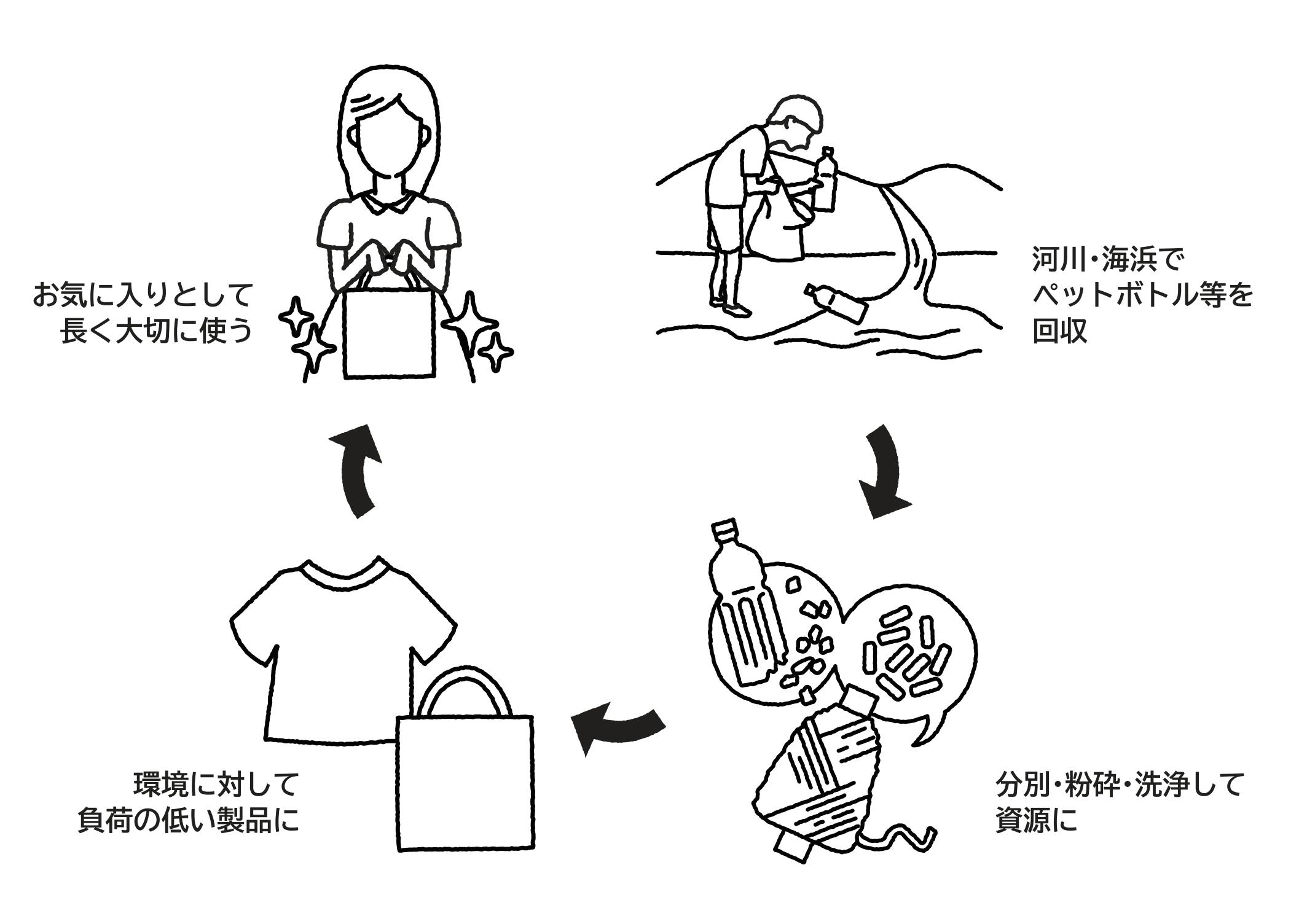 お気に入りとして
長く大切に使う

河川・海浜で
ペットボトル等を
回収

分別・粉砕・洗浄して
資源に

環境に対して
負荷の低い製品に