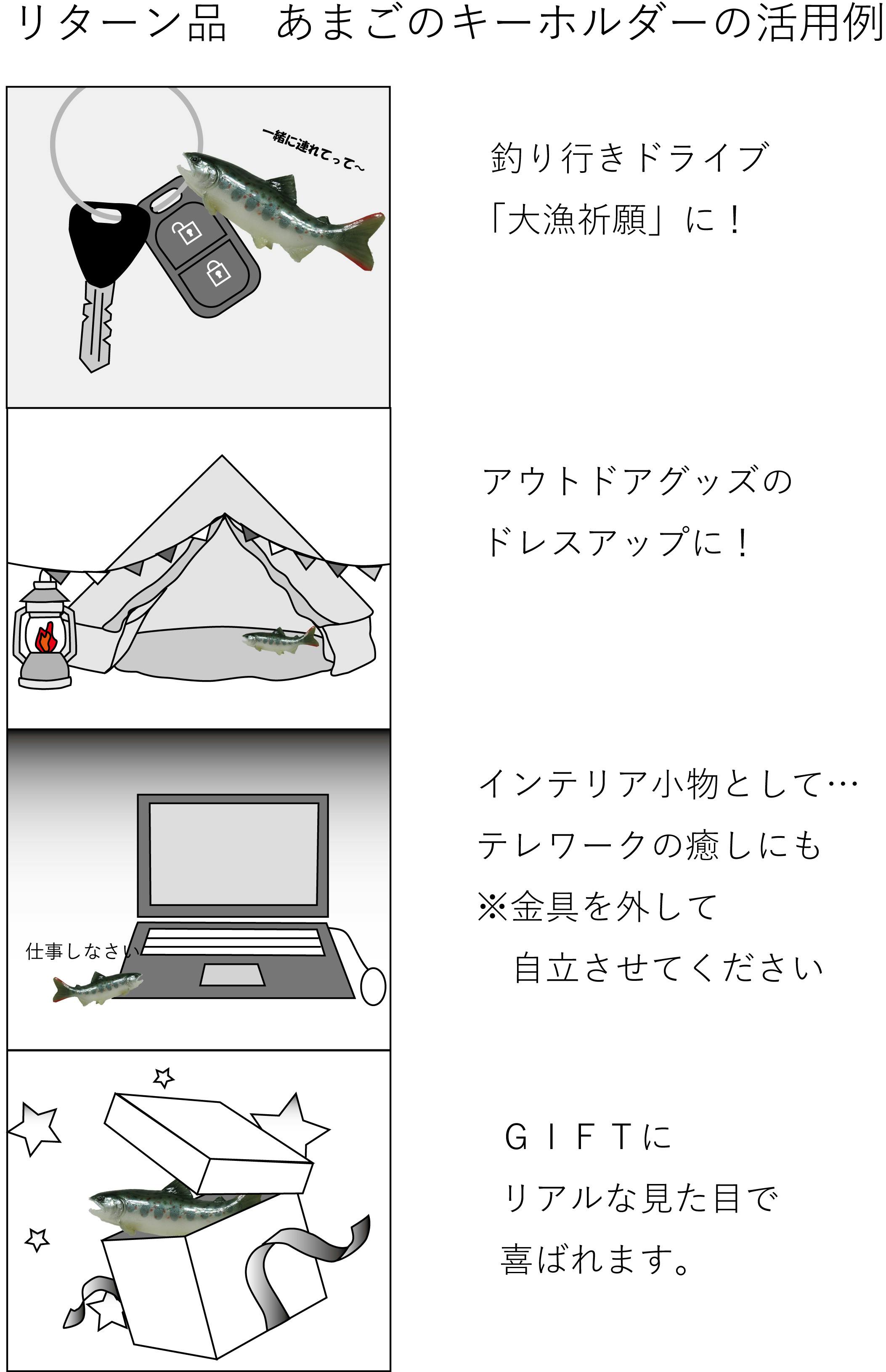 リターン品　あまごのキーホルダーの活用例

一緒に連れてって～

釣り行きドライブ
「大漁祈願」に！

アウトドアグッズの
ドレスアップに！

仕事しなさい

インテリア小物として…
テレワークの癒しにも
※金具を外して
　自立させてください

ＧＩＦＴに
リアルな見た目で
喜ばれます。